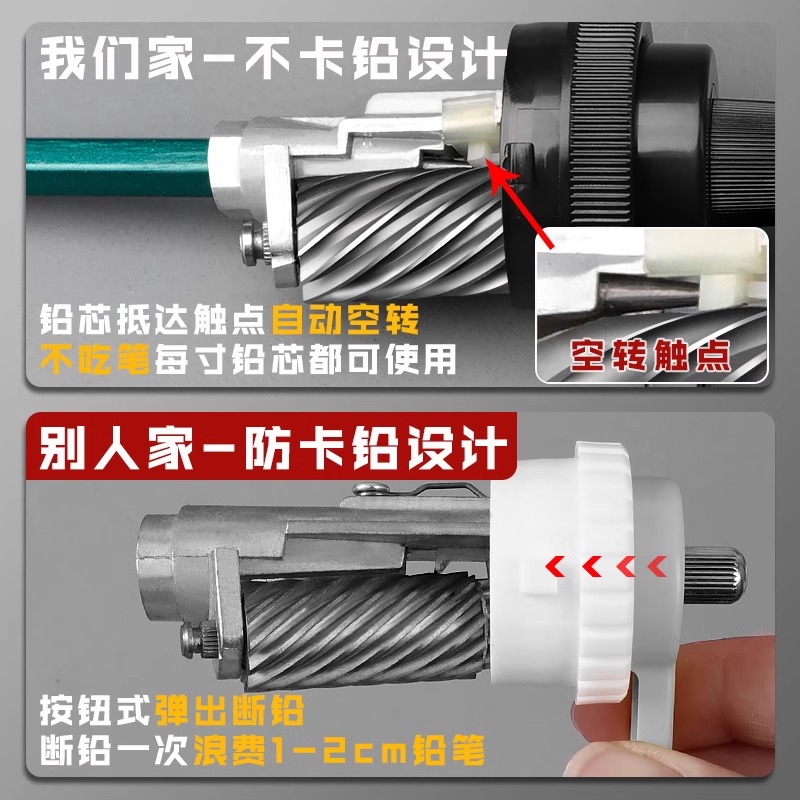 我们家－不卡铅设计

铅芯抵达触点自动空转
不吃笔每寸铅芯都可使用

空转触点

别人家－防卡铅设计

按钮式弹出断铅
断铅一次浪费1-2cm铅笔