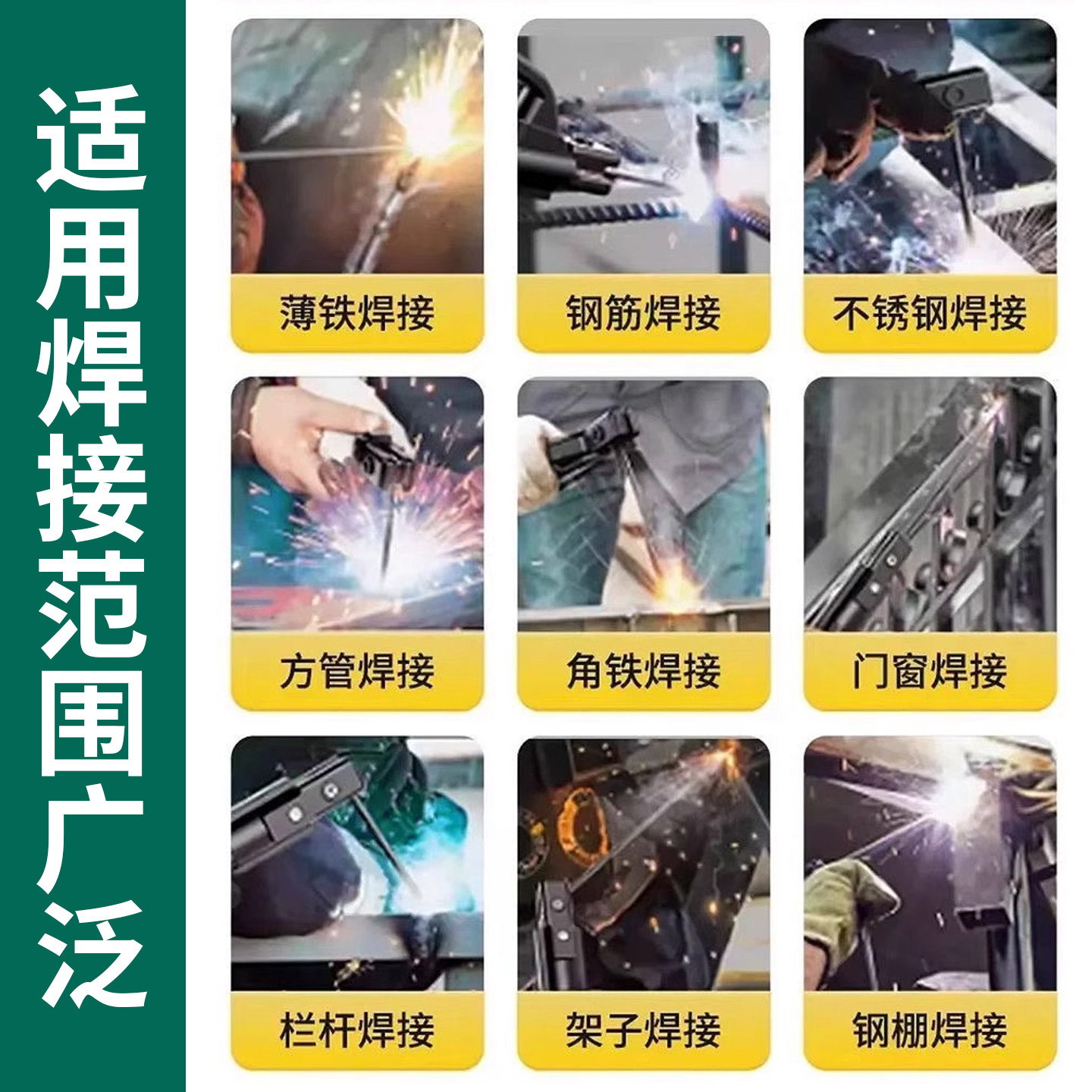 适用焊接范围广泛

薄铁焊接

钢筋焊接

不锈钢焊接

方管焊接

角铁焊接

门窗焊接

栏杆焊接

架子焊接

钢棚焊接