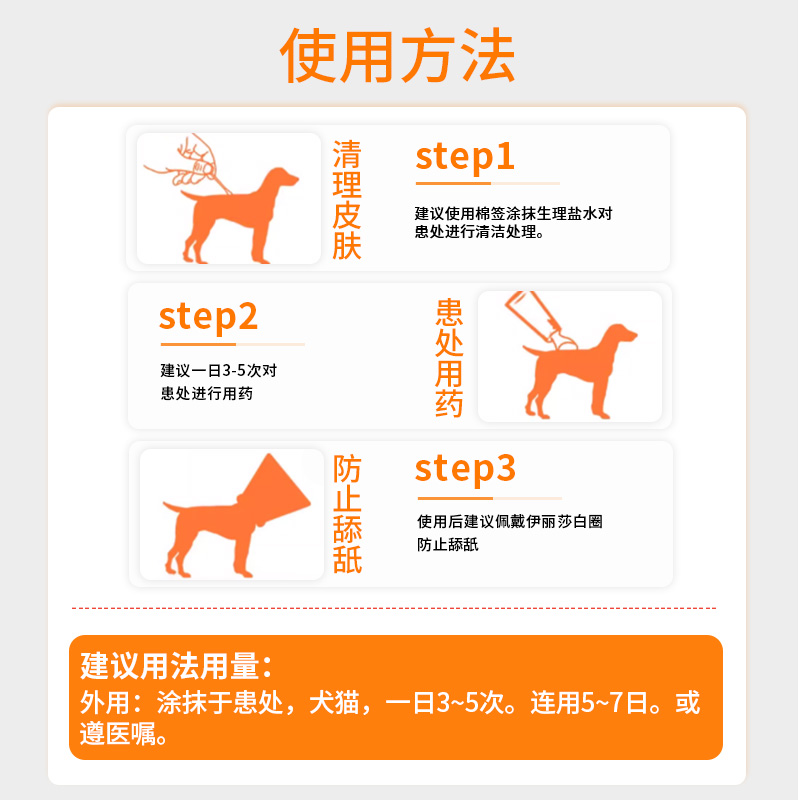 使用方法

清理皮肤

step1

建议使用棉签涂抹生理盐水对患处进行清洁处理。

step2

建议一日3-5次对患处进行用药

患处用药

防止舔舐

step3

使用后建议佩戴伊丽莎白圈防止舔舐

建议用法用量：
外用：涂抹于患处，犬猫，一日3~5次。连用5~7日。或遵医嘱。