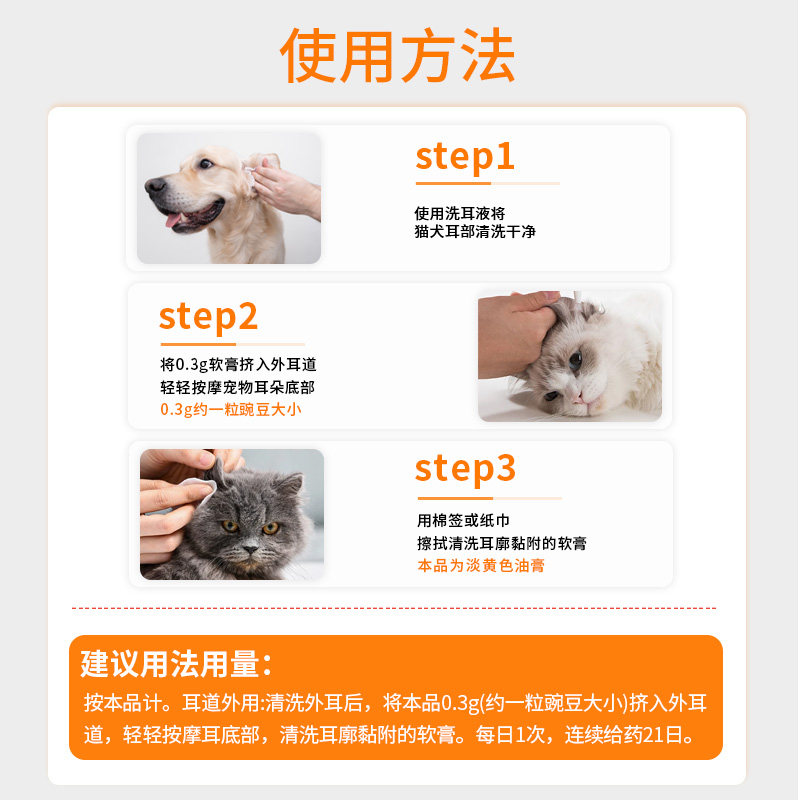 使用方法

step1

使用洗耳液将
猫犬耳部清洗干净

step2

将0.3g软膏挤入外耳道
轻轻按摩宠物耳朵底部
0.3g约一粒豌豆大小

step3

用棉签或纸巾
擦拭清洗耳廓黏附的软膏
本品为淡黄色油膏

建议用法用量：

按本品计。耳道外用:清洗外耳后，将本品0.3g(约一粒豌豆大小)挤入外耳道，轻轻按摩耳底部，清洗耳廓黏附的软膏。每日1次，连续给药21日。