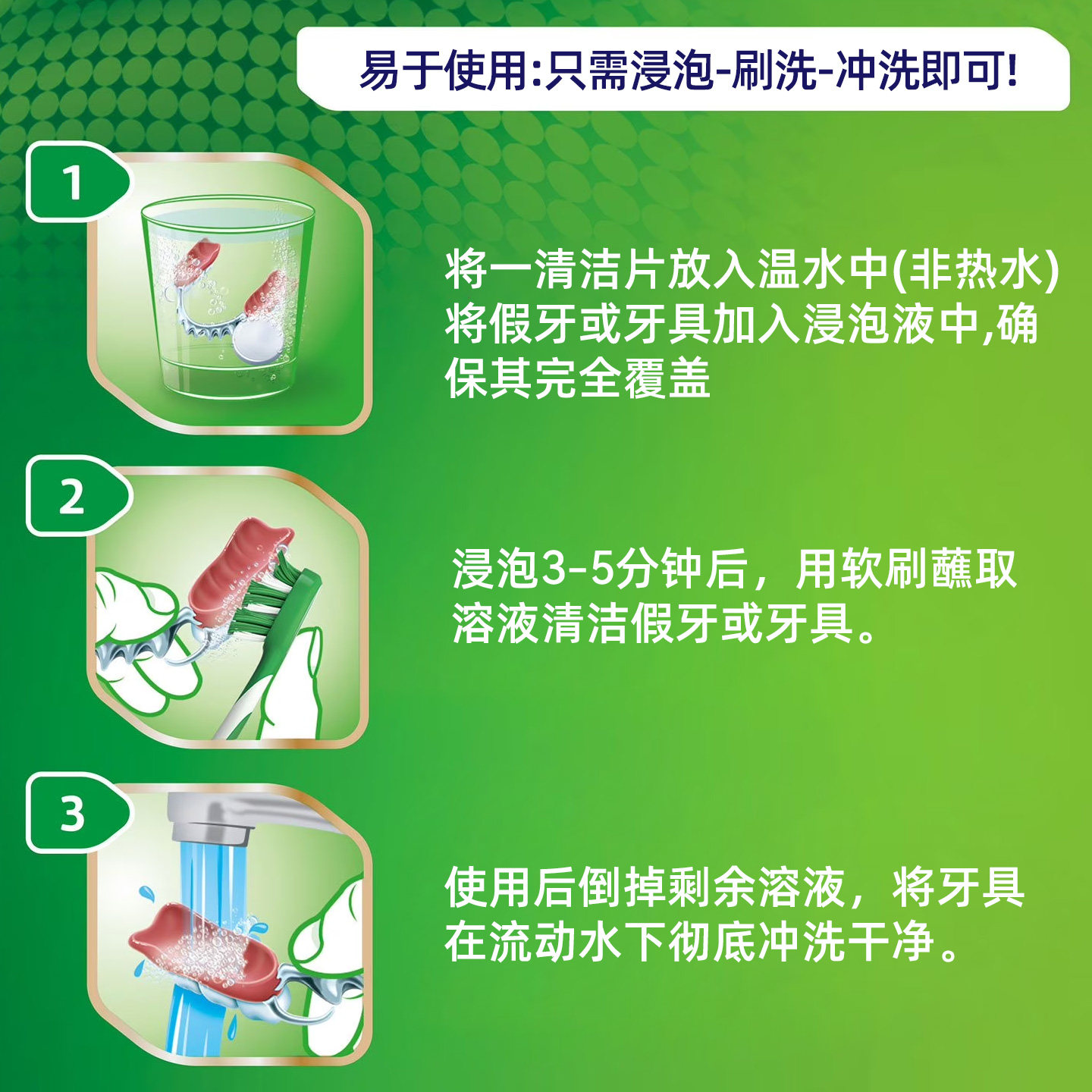 易于使用:只需浸泡-刷洗-冲洗即可!

1

将一清洁片放入温水中(非热水)将假牙或牙具加入浸泡液中,确保其完全覆盖

2

浸泡3-5分钟后,用软刷蘸取溶液清洁假牙或牙具。

3

使用后倒掉剩余溶液,将牙具在流动水下彻底冲洗干净。