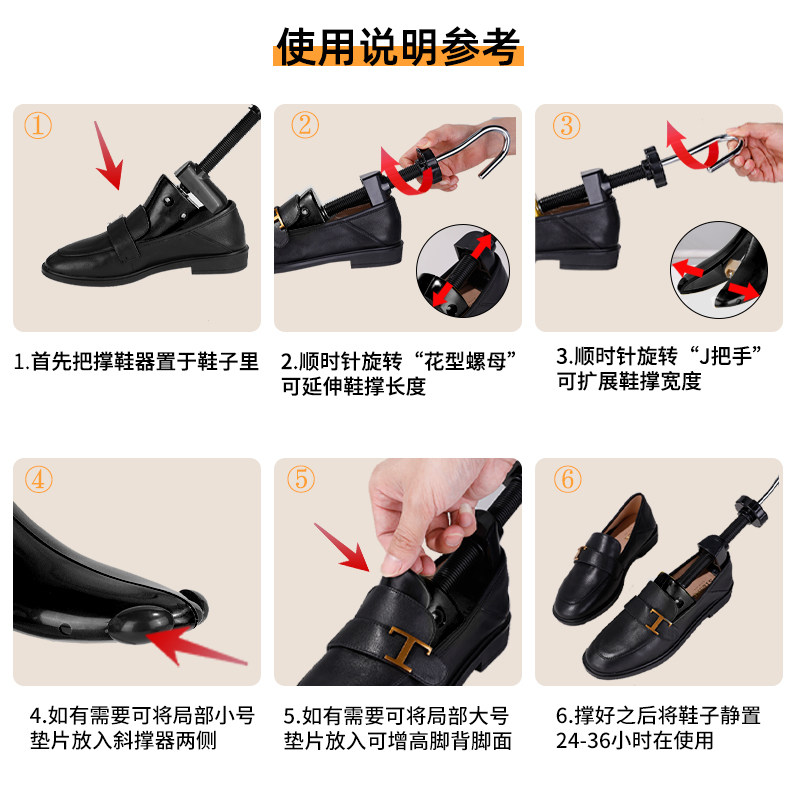 使用说明参考

①

1.首先把撑鞋器置于鞋子里

②

2.顺时针旋转“花型螺母”可延伸鞋撑长度

③

3.顺时针旋转“J把手”可扩展鞋撑宽度

④

4.如有需要可将局部小号垫片放入斜撑器两侧

⑤

5.如有需要可将局部大号垫片放入可增高脚背脚面

⑥

6.撑好之后将鞋子静置24-36小时在使用