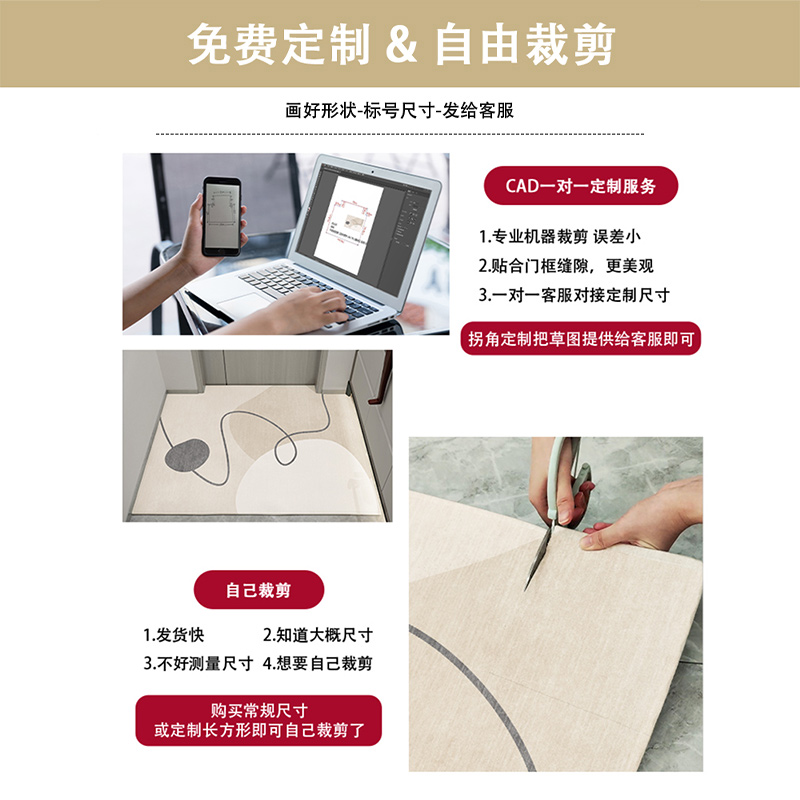 免费定制 & 自由裁剪

画好形状-标号尺寸-发给客服

CAD一对一定制服务

1.专业机器裁剪 误差小
2.贴合门框缝隙，更美观
3.一对一客服对接定制尺寸

拐角定制把草图提供给客服即可

自己裁剪

1.发货快
2.知道大概尺寸
3.不好测量尺寸
4.想要自己裁剪

购买常规尺寸
或定制长方形即可自己裁剪了