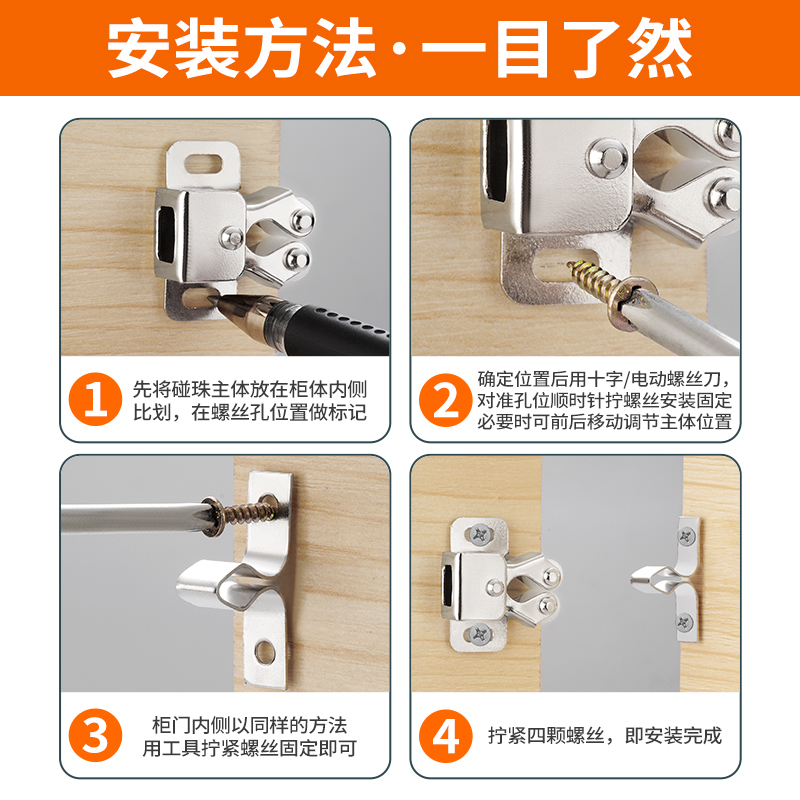 安装方法·一目了然

1 先将碰珠主体放在柜体内侧比划，在螺丝孔位置做标记

2 确定位置后用十字/电动螺丝刀，对准孔位顺时针拧螺丝安装固定必要时可前后移动调节主体位置

3 柜门内侧以同样的方法用工具拧紧螺丝固定即可

4 拧紧四颗螺丝，即安装完成