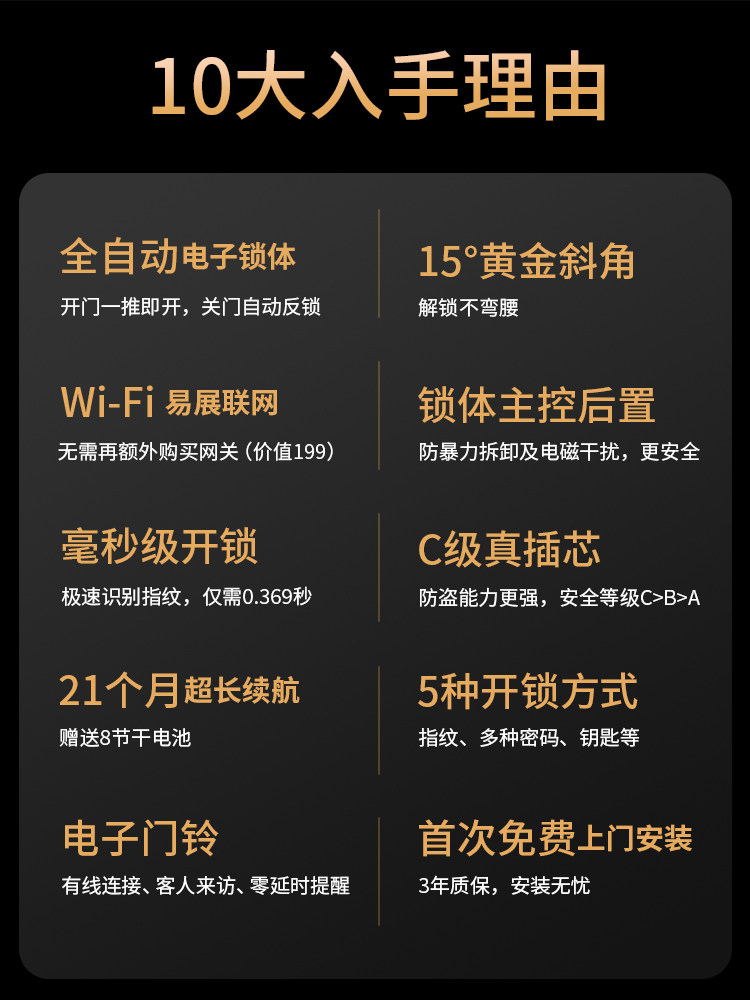 10大入手理由

全自动电子锁体

开门一推即开，关门自动反锁

Wi-Fi 易展联网

无需再额外购买网关（价值199）

毫秒级开锁

极速识别指纹，仅需0.369秒

21个月超长续航

赠送8节干电池

电子门铃

有线连接、客人来访、零延时提醒

15°黄金斜角

解锁不弯腰

锁体主控后置

防暴力拆卸及电磁干扰，更安全

C级真插芯

防盗能力更强，安全等级C>B>A

5种开锁方式

指纹、多种密码、钥匙等

首次免费上门安装

3年质保，安装无忧