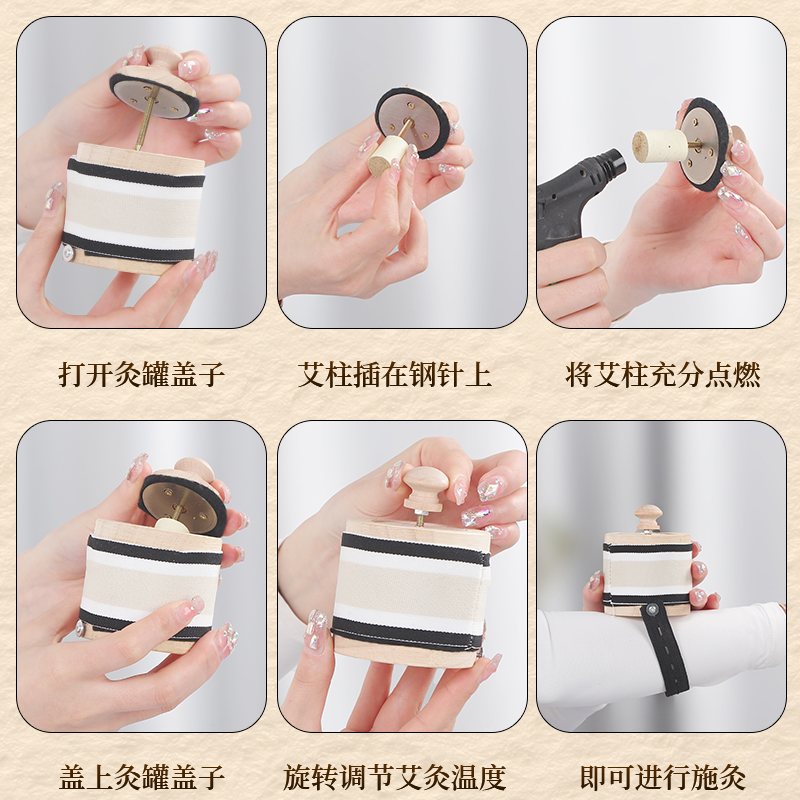 打开灸罐盖子

艾柱插在钢针上

将艾柱充分点燃

盖上灸罐盖子

旋转调节艾灸温度

即可进行施灸