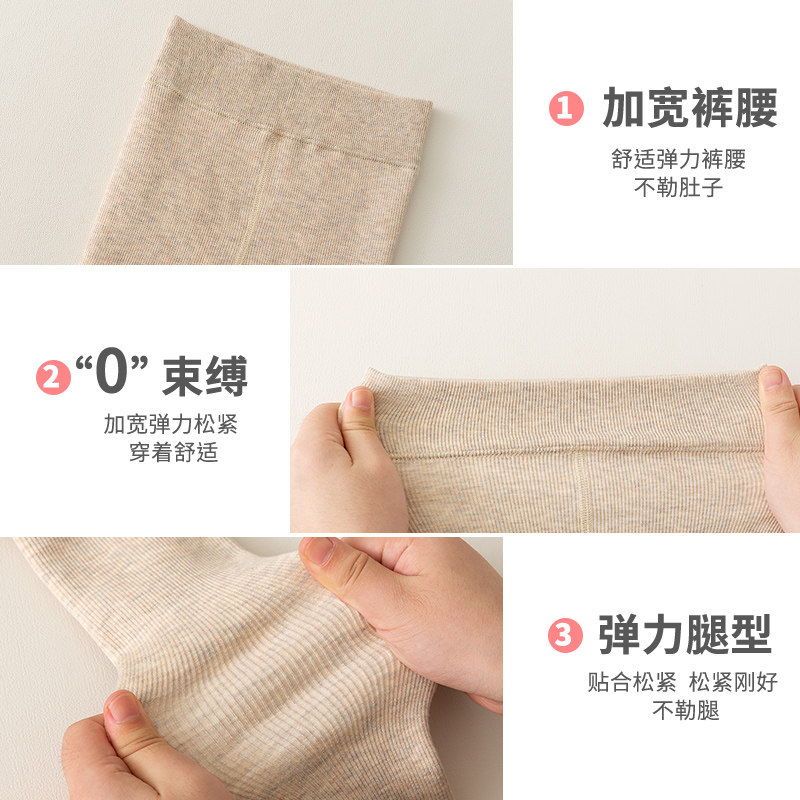 1 加宽裤腰

舒适弹力裤腰
不勒肚子

2 “0” 束缚

加宽弹力松紧
穿着舒适

3 弹力腿型

贴合松紧 松紧刚好
不勒腿