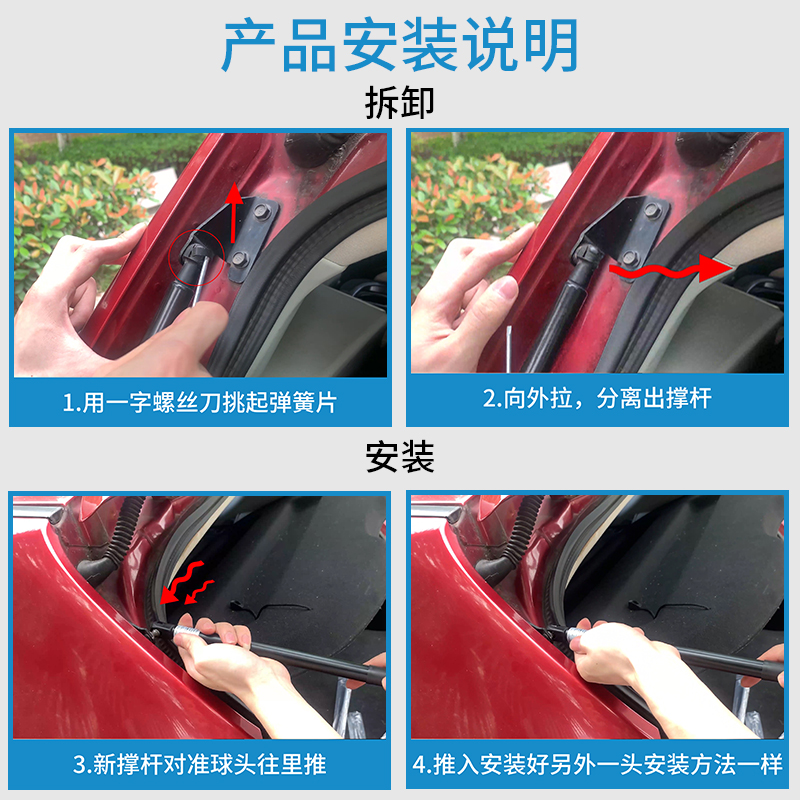 产品安装说明

拆卸

1.用一字螺丝刀挑起弹簧片

2.向外拉，分离出撑杆

安装

3.新撑杆对准球头往里推

4.推入安装好另外一头安装方法一样