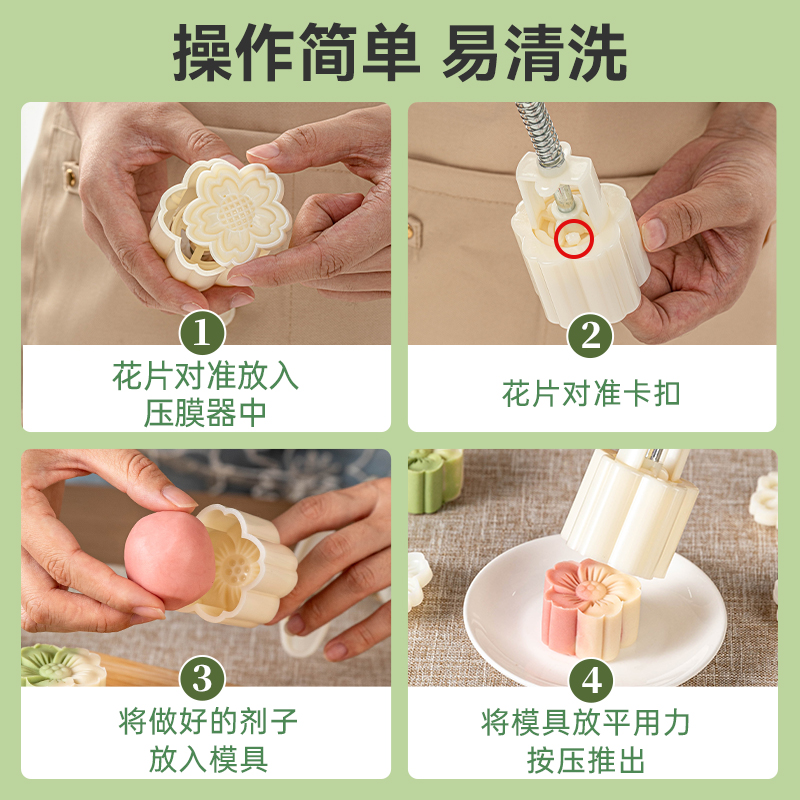 操作简单 易清洗

1
花片对准放入压膜器中

2
花片对准卡扣

3
将做好的剂子放入模具

4
将模具放平用力按压推出