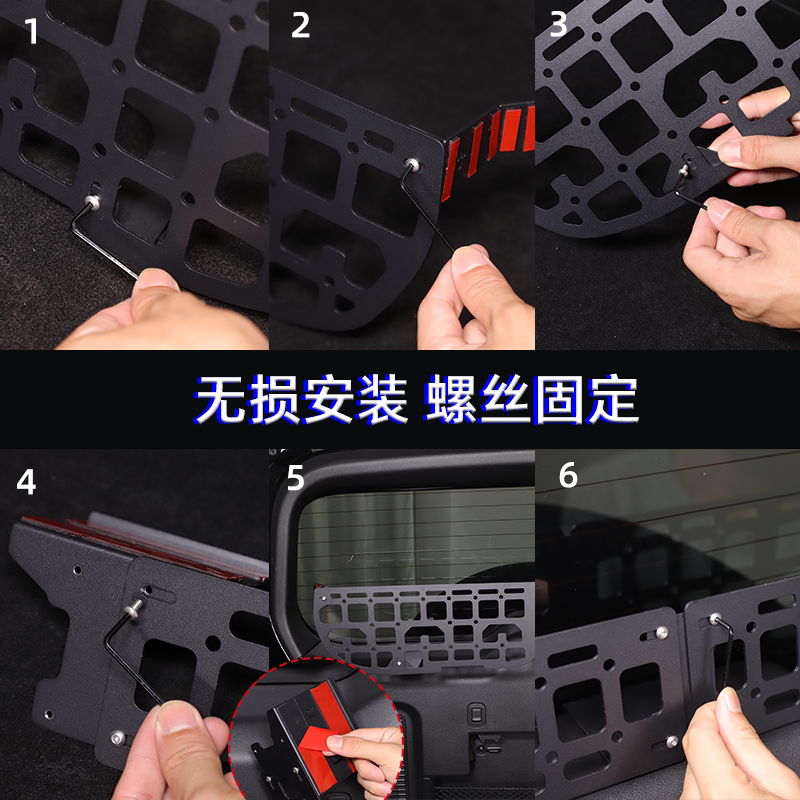 1

2

3

无损安装 螺丝固定

4

5

6