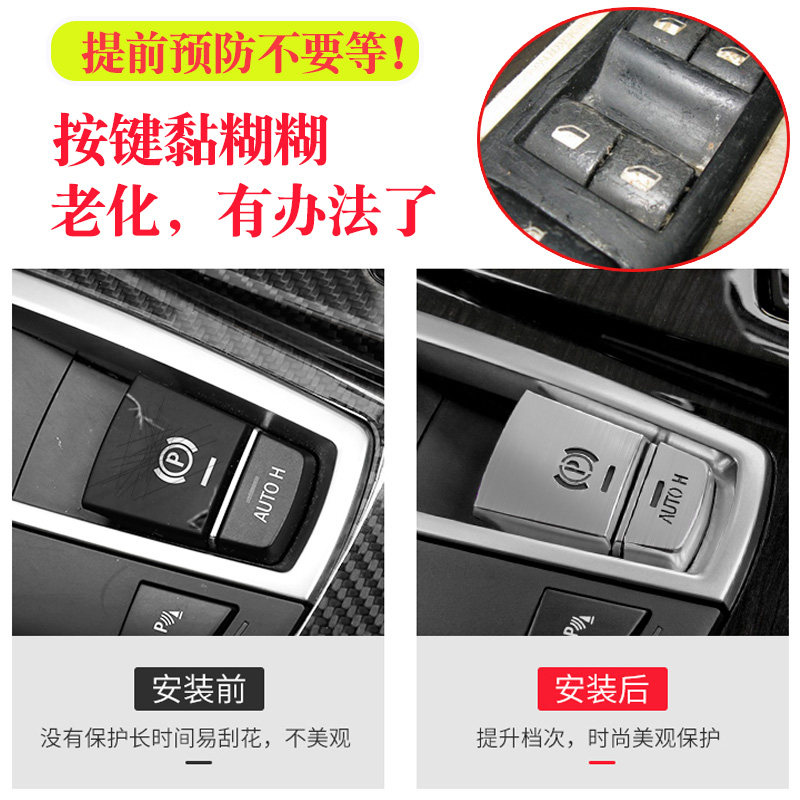 提前预防不要等！

按键黏糊糊
老化，有办法了

P
AUTO H
P

P
AUTO H
P

安装前
没有保护长时间易刮花，不美观

安装后
提升档次，时尚美观保护