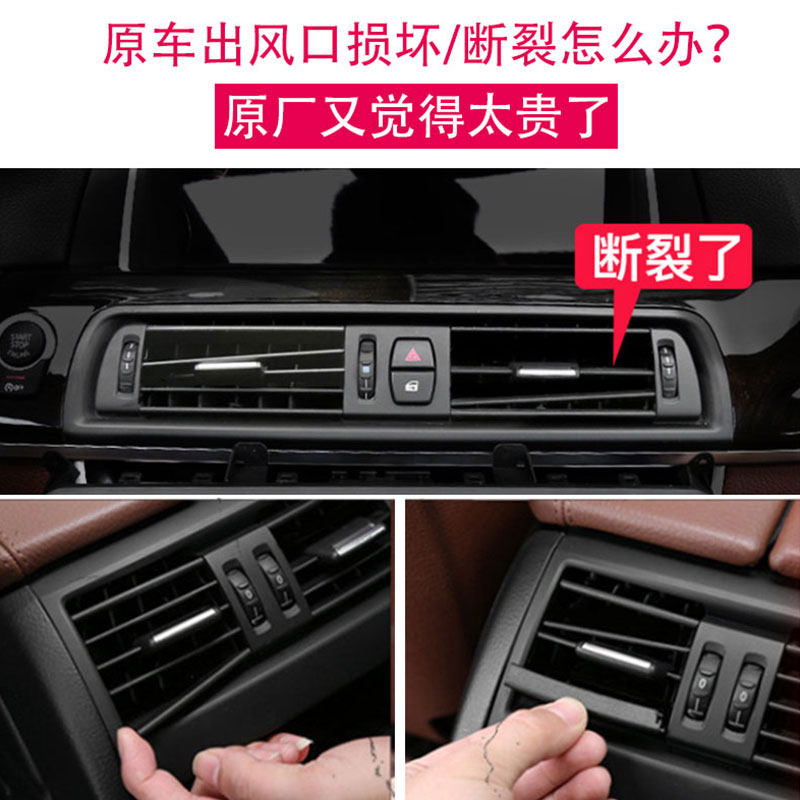 原车出风口损坏/断裂怎么办?

原厂又觉得太贵了

断裂了

START STOP