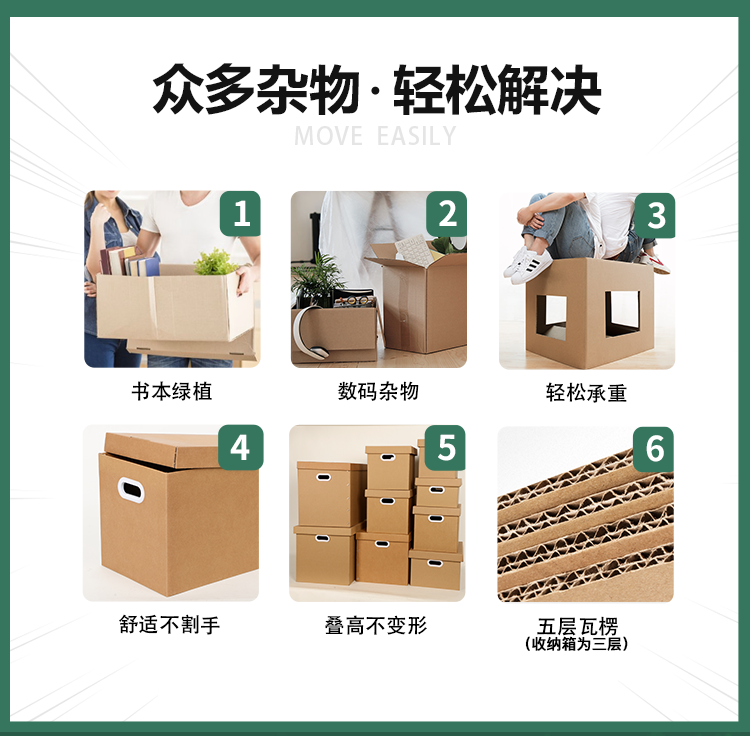 众多杂物·轻松解决
MOVE EASILY

1
书本绿植

2
数码杂物

3
轻松承重

4
舒适不割手

5
叠高不变形

6
五层瓦楞
(收纳箱为三层)