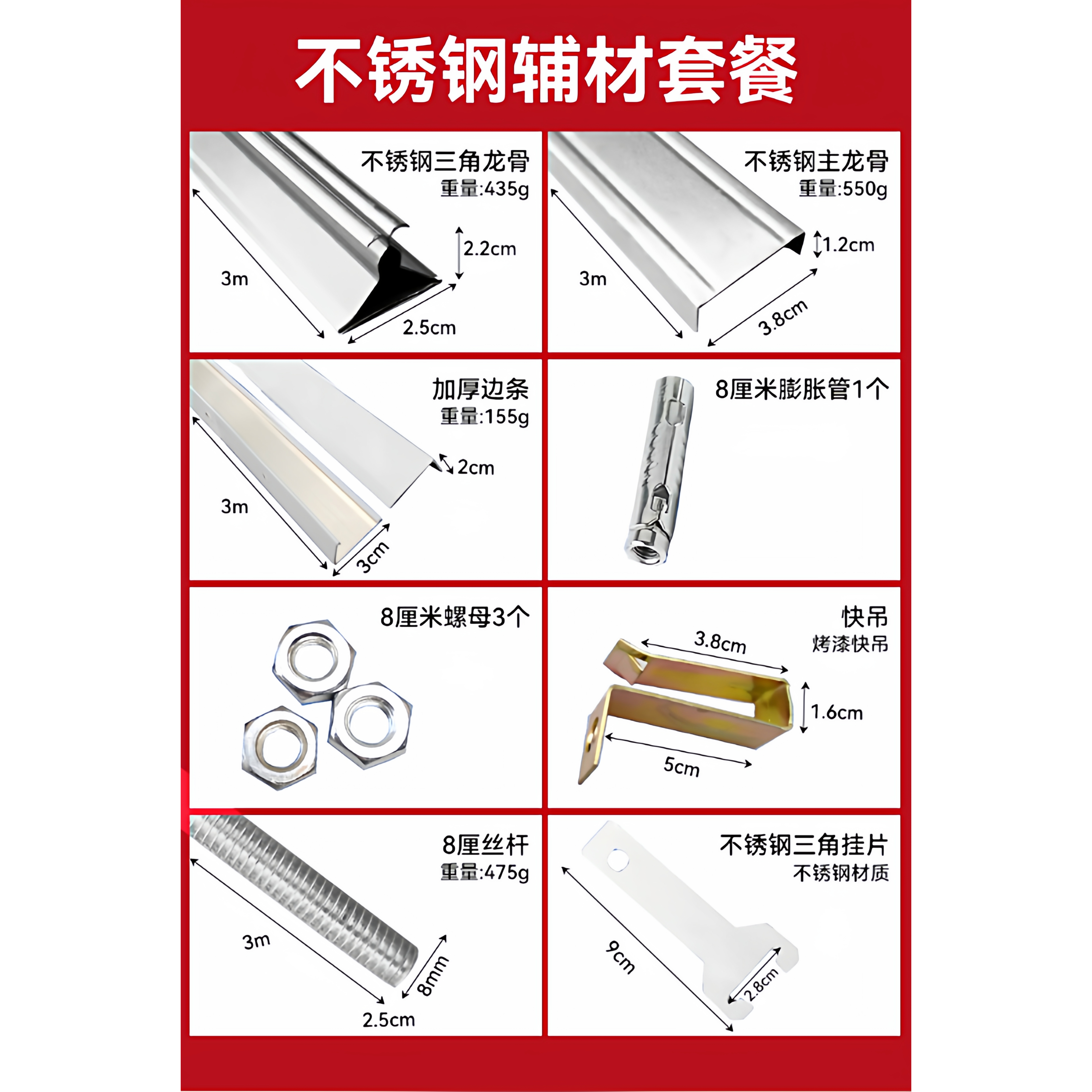 不锈钢辅材套餐

不锈钢三角龙骨
重量:435g
2.2cm
3m
2.5cm

不锈钢主龙骨
重量:550g
1.2cm
3m
3.8cm

加厚边条
重量:155g
2cm
3m
3cm

8厘米膨胀管1个

8厘米螺母3个

快吊
烤漆快吊
3.8cm
1.6cm
5cm

8厘丝杆
重量:475g
3m
8mm
2.5cm

不锈钢三角挂片
不锈钢材质
9cm
2.8cm