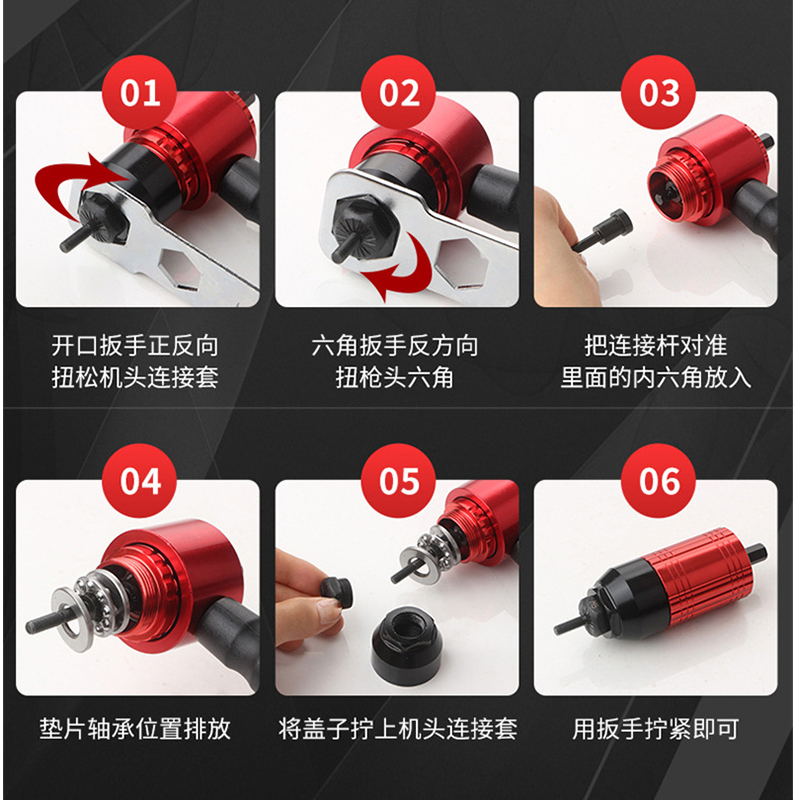 01

开口扳手正反向
扭松机头连接套

02

六角扳手反方向
扭枪头六角

03

把连接杆对准
里面的内六角放入

04

垫片轴承位置排放

05

将盖子拧上机头连接套

06

用扳手拧紧即可