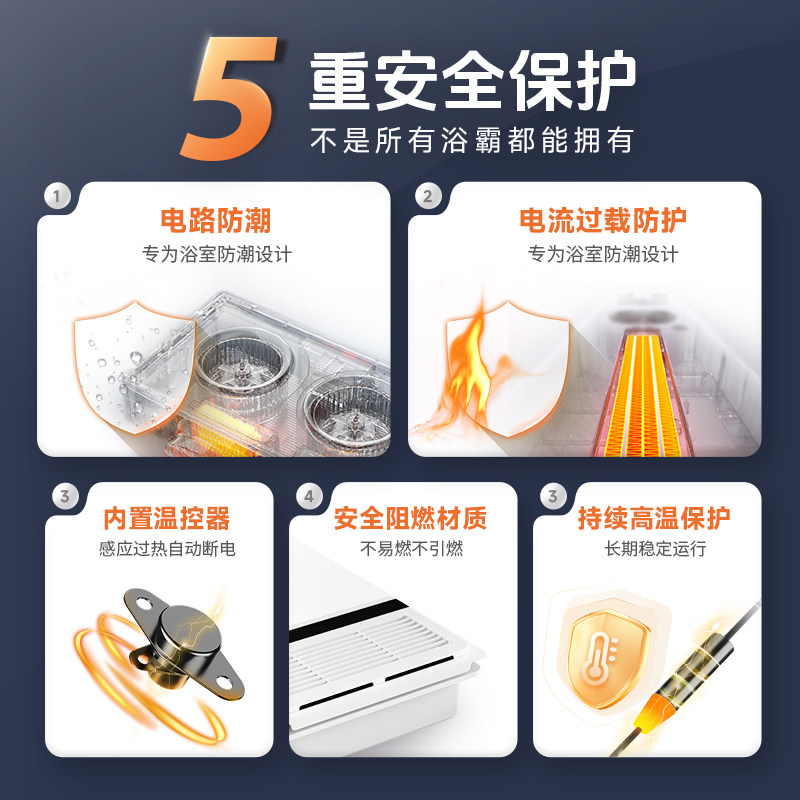 5 重安全保护
不是所有浴霸都能拥有

1
电路防潮
专为浴室防潮设计

2
电流过载防护
专为浴室防潮设计

3
内置温控器
感应过热自动断电

4
安全阻燃材质
不易燃不引燃

3
持续高温保护
长期稳定运行