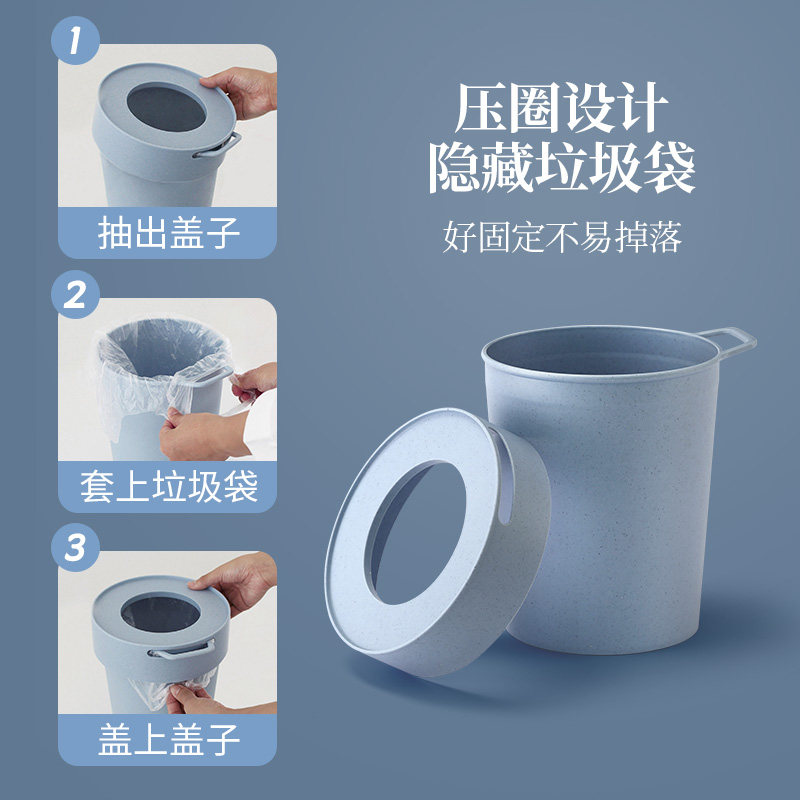 1
抽出盖子

2
套上垃圾袋

3
盖上盖子

压圈设计
隐藏垃圾袋

好固定不易掉落