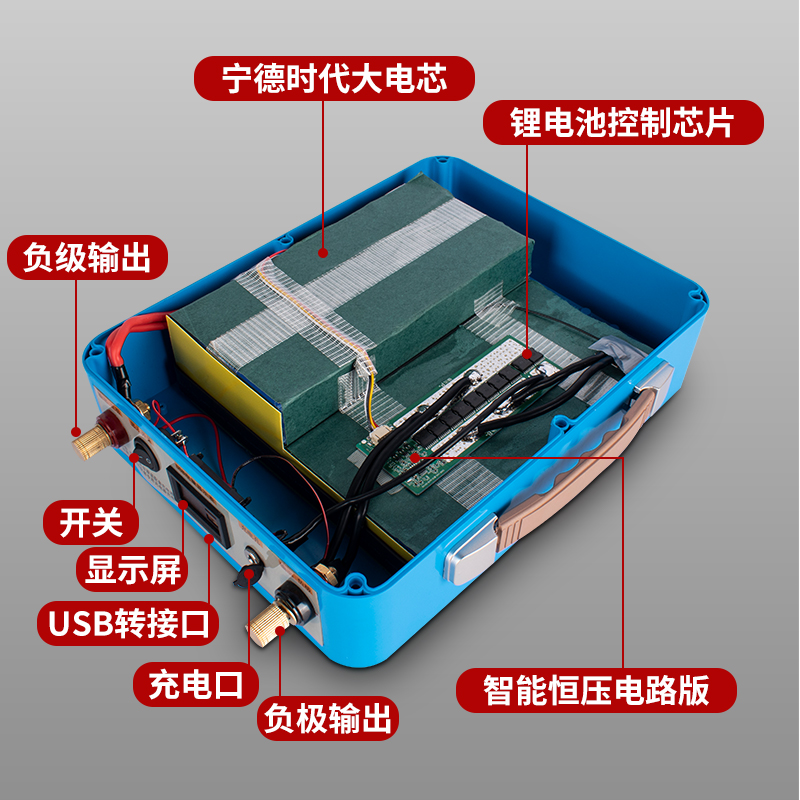 宁德时代大电芯

锂电池控制芯片

负级输出

开关

显示屏

USB转接口

充电口

负极输出

智能恒压电路版