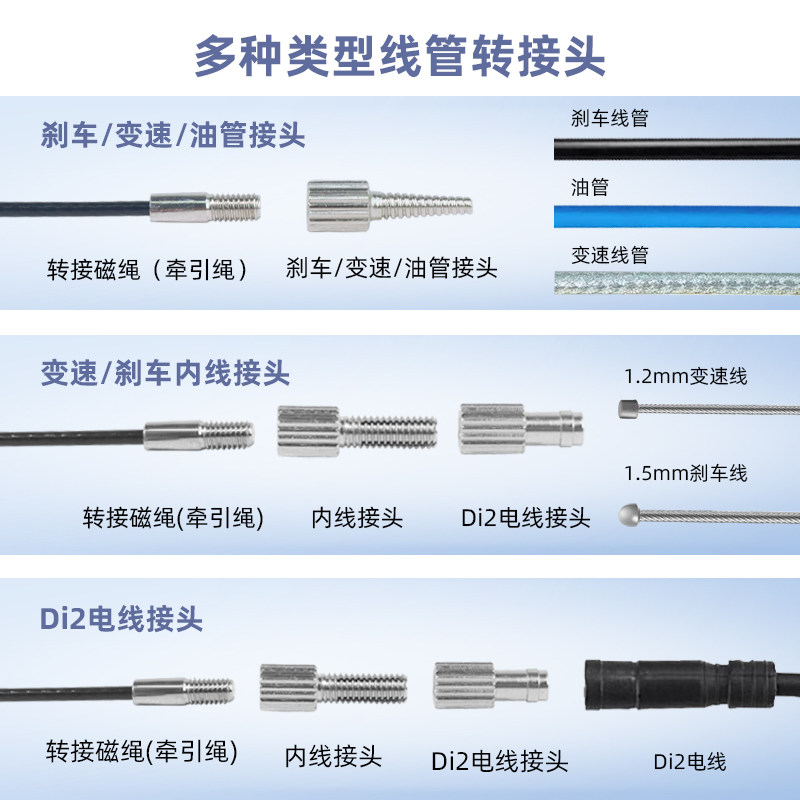 多种类型线管转接头

刹车/变速/油管接头

转接磁绳（牵引绳）

刹车/变速/油管接头

刹车线管

油管

变速线管

变速/刹车内线接头

转接磁绳(牵引绳)

内线接头

Di2电线接头

1.2mm变速线

1.5mm刹车线

Di2电线接头

转接磁绳(牵引绳)

内线接头

Di2电线接头

Di2电线