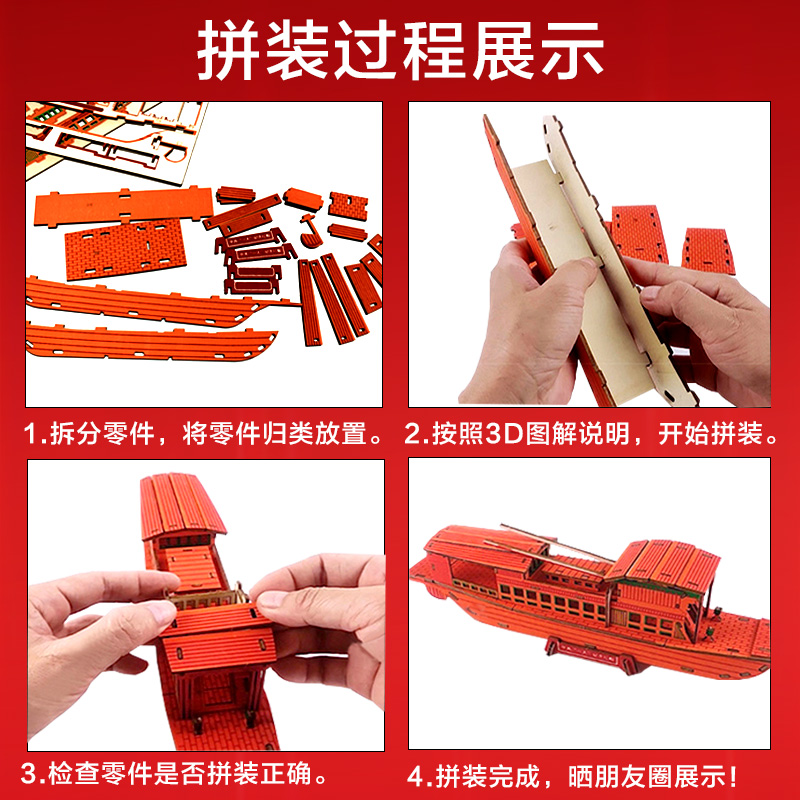 拼装过程展示

1.拆分零件，将零件归类放置。

2.按照3D图解说明，开始拼装。

3.检查零件是否拼装正确。

4.拼装完成，晒朋友圈展示！