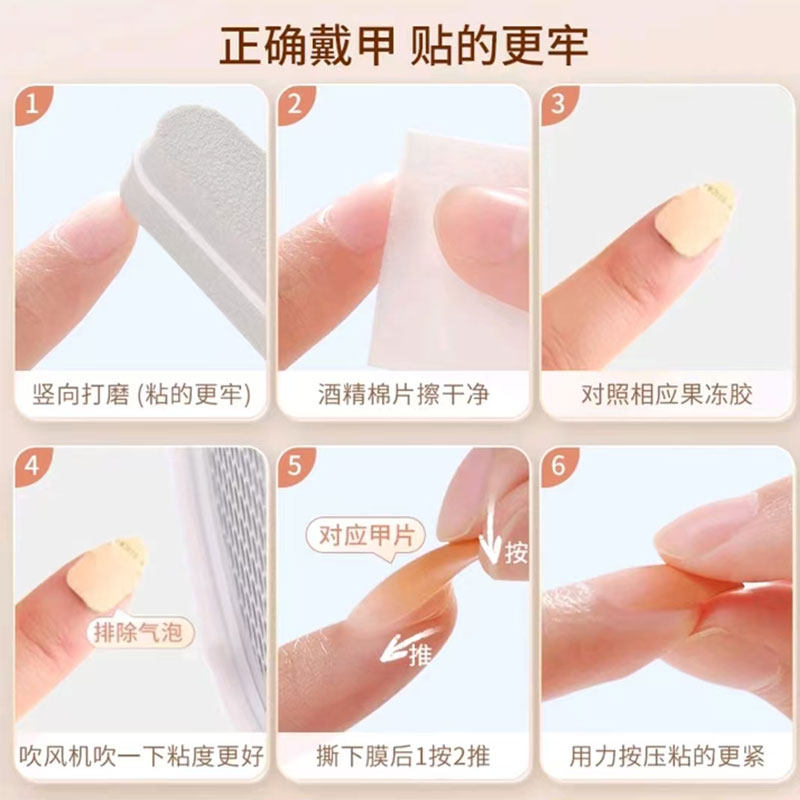 正确戴甲 贴的更牢

1

竖向打磨 (粘的更牢)

2

酒精棉片擦干净

3

对照相应果冻胶

4

排除气泡

吹风机吹一下粘度更好

5

对应甲片

按

推

撕下膜后1按2推

6

用力按压粘的更紧