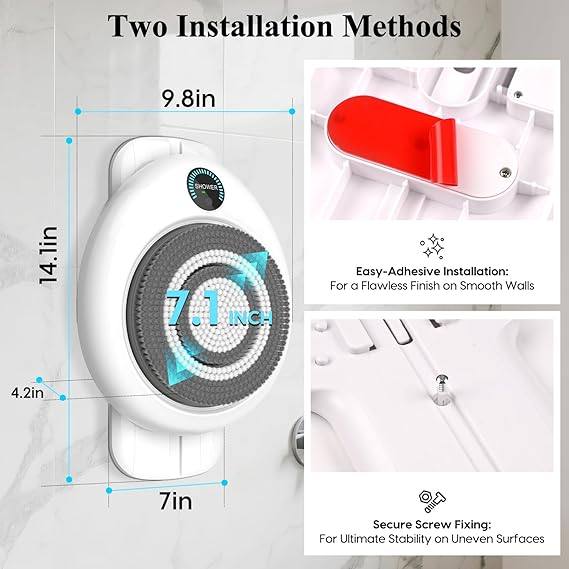 Two Installation Methods

9.8in

14.1in

SHOWER

7.1 INCH

4.2in

7in

Easy-Adhesive Installation:
For a Flawless Finish on Smooth Walls

Secure Screw Fixing:
For Ultimate Stability on Uneven Surfaces