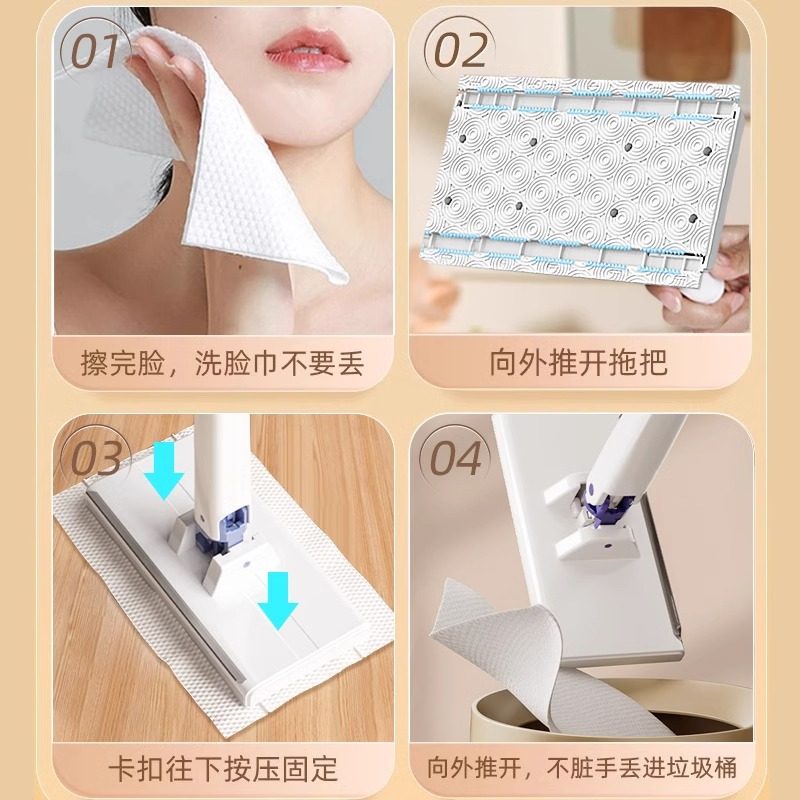 01

擦完脸，洗脸巾不要丢

02

向外推开拖把

03

卡扣往下按压固定

04

向外推开，不脏手丢进垃圾桶