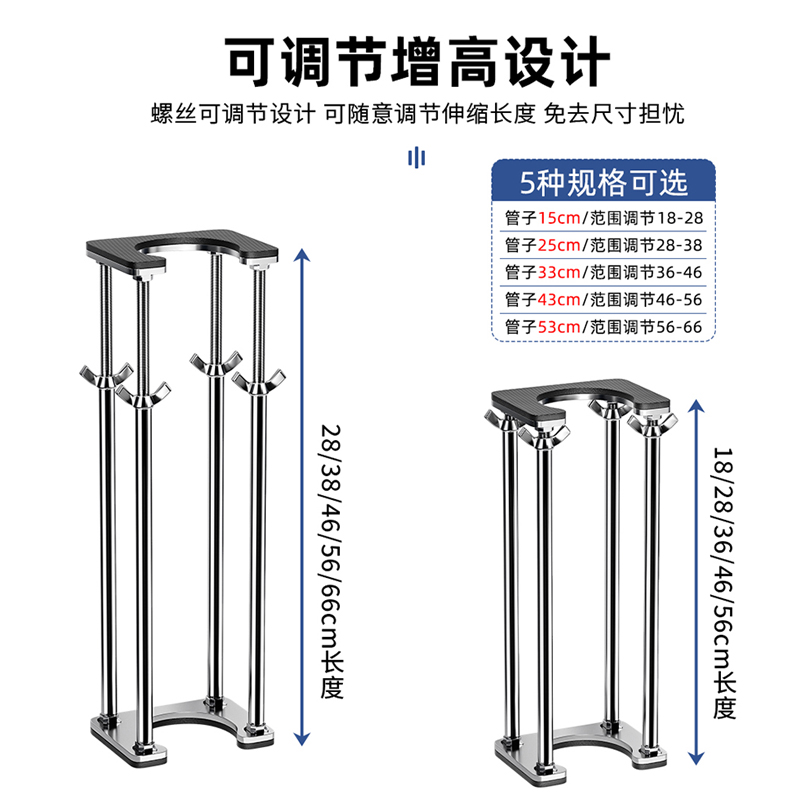 可调节增高设计

螺丝可调节设计 可随意调节伸缩长度 免去尺寸担忧

5种规格可选

管子15cm/范围调节18-28

管子25cm/范围调节28-38

管子33cm/范围调节36-46

管子43cm/范围调节46-56

管子53cm/范围调节56-66

28/38/46/56/66cm长度

18/28/36/46/56cm长度