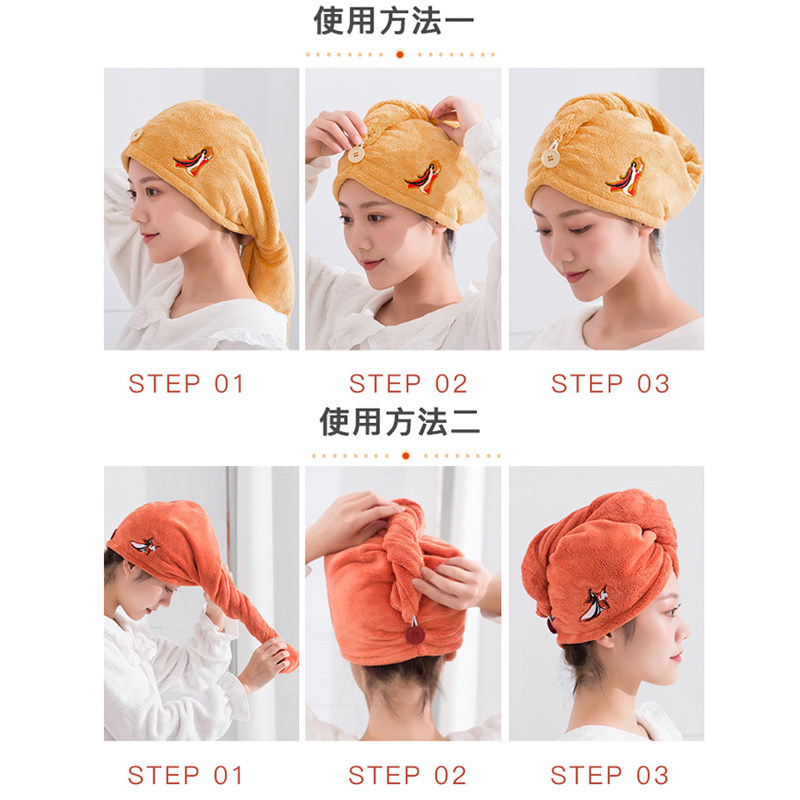 使用方法一

STEP 01

STEP 02

STEP 03

使用方法二

STEP 01

STEP 02

STEP 03