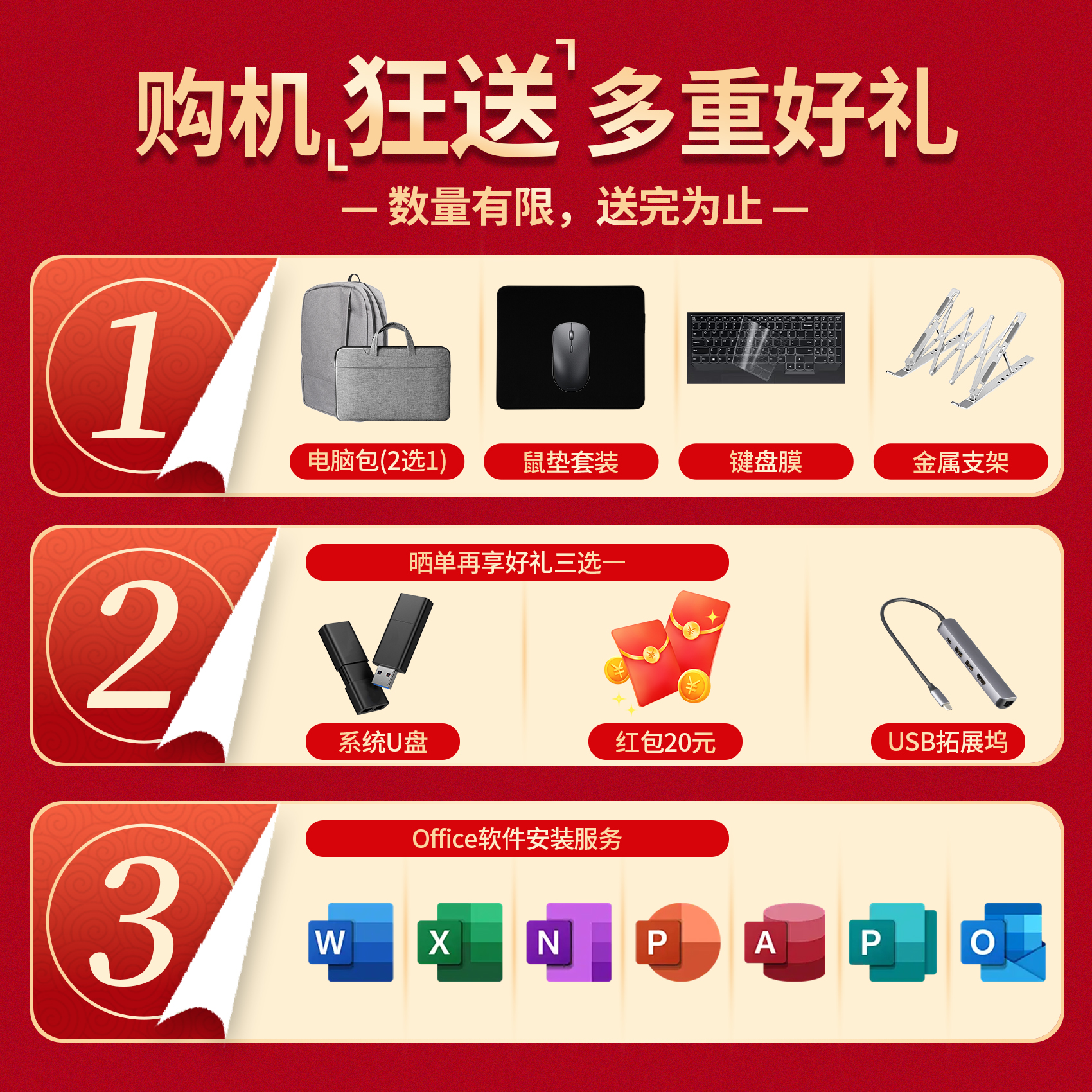 购机「狂送」多重好礼

— 数量有限，送完为止 —

1

电脑包(2选1)

鼠垫套装

键盘膜

金属支架

2

晒单再享好礼三选一

系统U盘

红包20元

USB拓展坞

3

Office软件安装服务

W X N P A P O