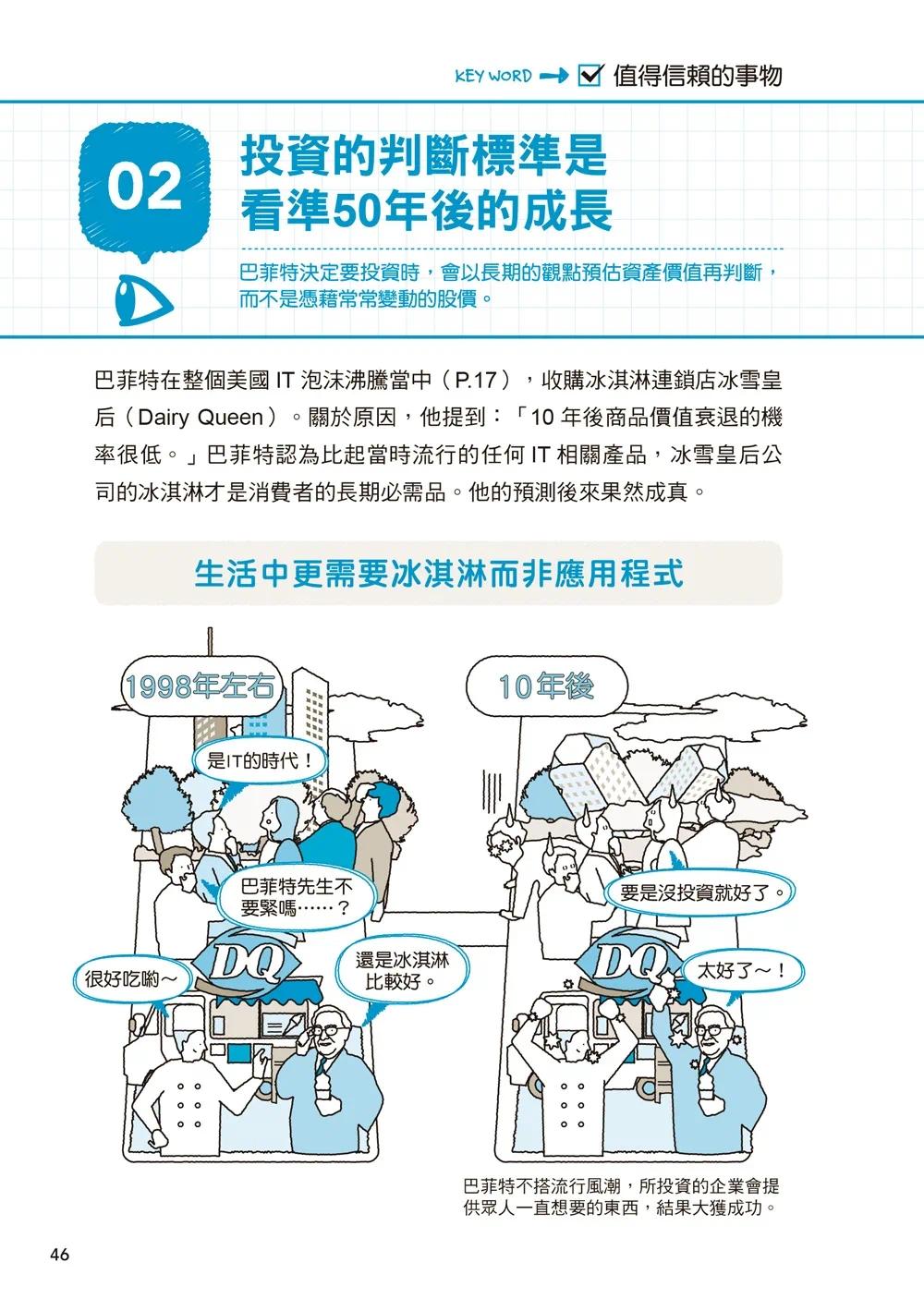 KEY WORD 值得信賴的事物

02

投資的判斷標準是看準50年後的成長

巴菲特決定要投資時，會以長期的觀點預估資產價值再判斷，而不是憑藉常常變動的股價。

巴菲特在整個美國 IT 泡沫沸騰當中（P.17），收購冰淇淋連鎖店冰雪皇后（Dairy Queen）。關於原因，他提到：「10 年後商品價值衰退的機率很低。」巴菲特認為比起當時流行的任何 IT 相關產品，冰雪皇后公司的冰淇淋才是消費者的長期必需品。他的預測後來果然成真。

生活中更需要冰淇淋而非應用程式

1998年左右

是IT的時代！

巴菲特先生不要緊嗎……？

很好吃喲～

DQ

還是冰淇淋比較好。

10年後

要是沒投資就好了。

DQ

太好了～！

巴菲特不搭流行風潮，所投資的企業會提供眾人一直想要的東西，結果大獲成功。

46