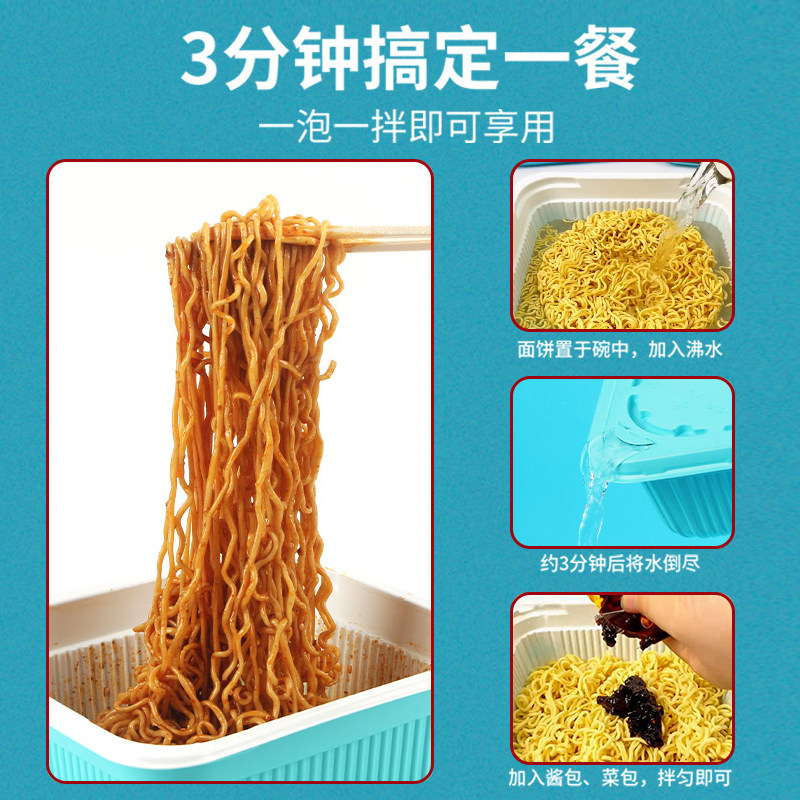 3分钟搞定一餐

一泡一拌即可享用

面饼置于碗中，加入沸水

约3分钟后将水倒尽

加入酱包、菜包，拌匀即可