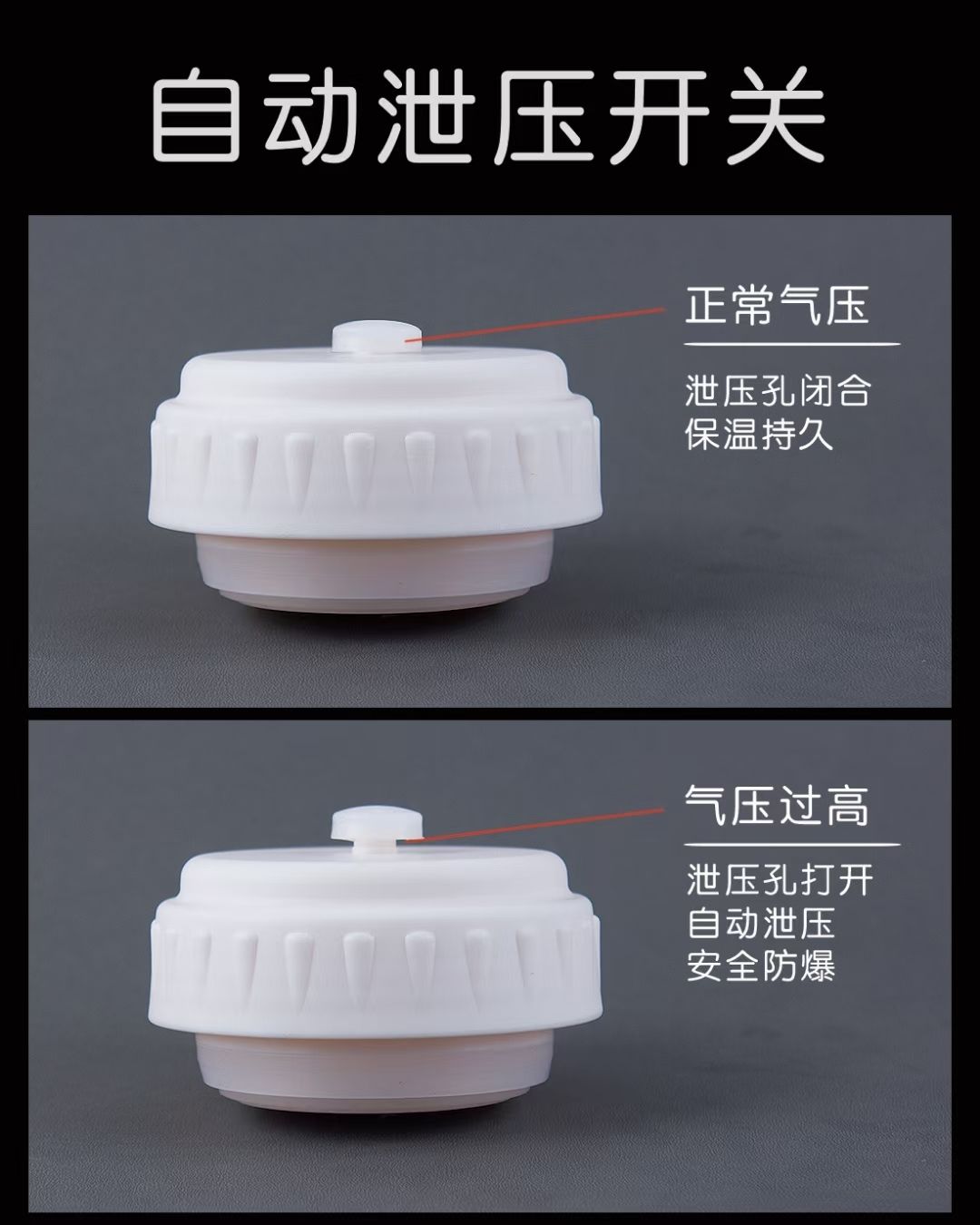 自动泄压开关

正常气压

泄压孔闭合
保温持久

气压过高

泄压孔打开
自动泄压
安全防爆