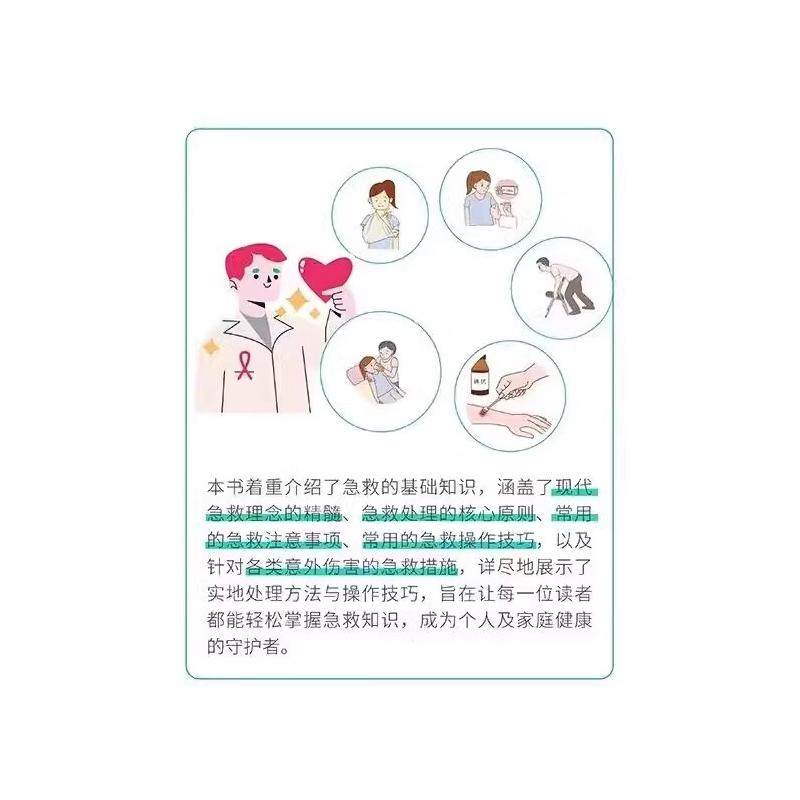 碘伏

本书着重介绍了急救的基础知识，涵盖了现代急救理念的精髓、急救处理的核心原则、常用的急救注意事项、常用的急救操作技巧，以及针对各类意外伤害的急救措施，详尽地展示了实地处理方法与操作技巧，旨在让每一位读者都能轻松掌握急救知识，成为个人及家庭健康的守护者。