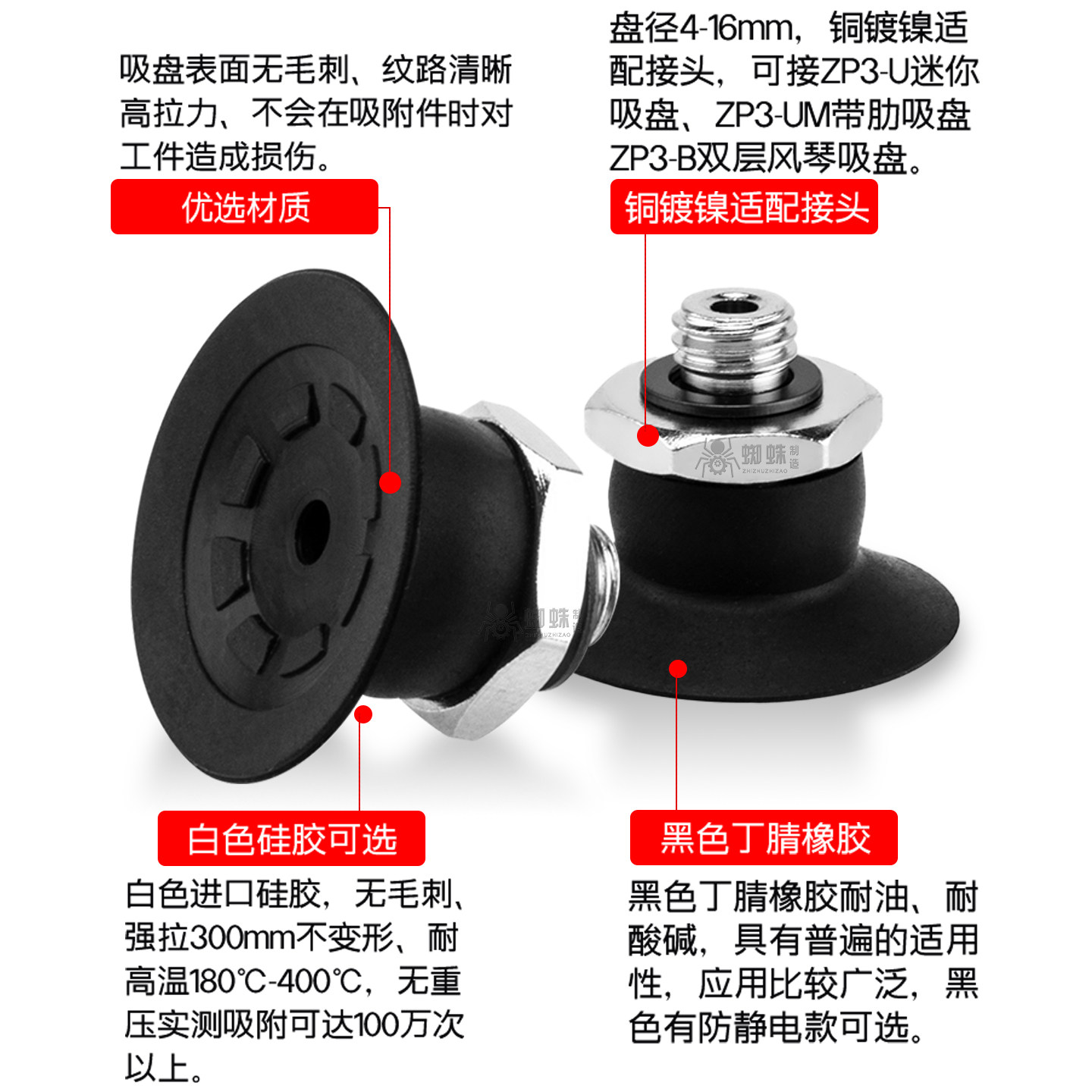 吸盘表面无毛刺、纹路清晰高拉力、不会在吸附件时对工件造成损伤。

优选材质

盘径4-16mm，铜镀镍适配接头，可接ZP3-U迷你吸盘、ZP3-UM带肋吸盘ZP3-B双层风琴吸盘。

铜镀镍适配接头

蜘蛛制造
ZHIZHUZHIZAO

蜘蛛制造
ZHIZHUZHIZAO

白色硅胶可选

白色进口硅胶，无毛刺、强拉300mm不变形、耐高温180℃-400℃，无重压实测吸附可达100万次以上。

黑色丁腈橡胶

黑色丁腈橡胶耐油、耐酸碱，具有普遍的适用性，应用比较广泛，黑色有防静电款可选。