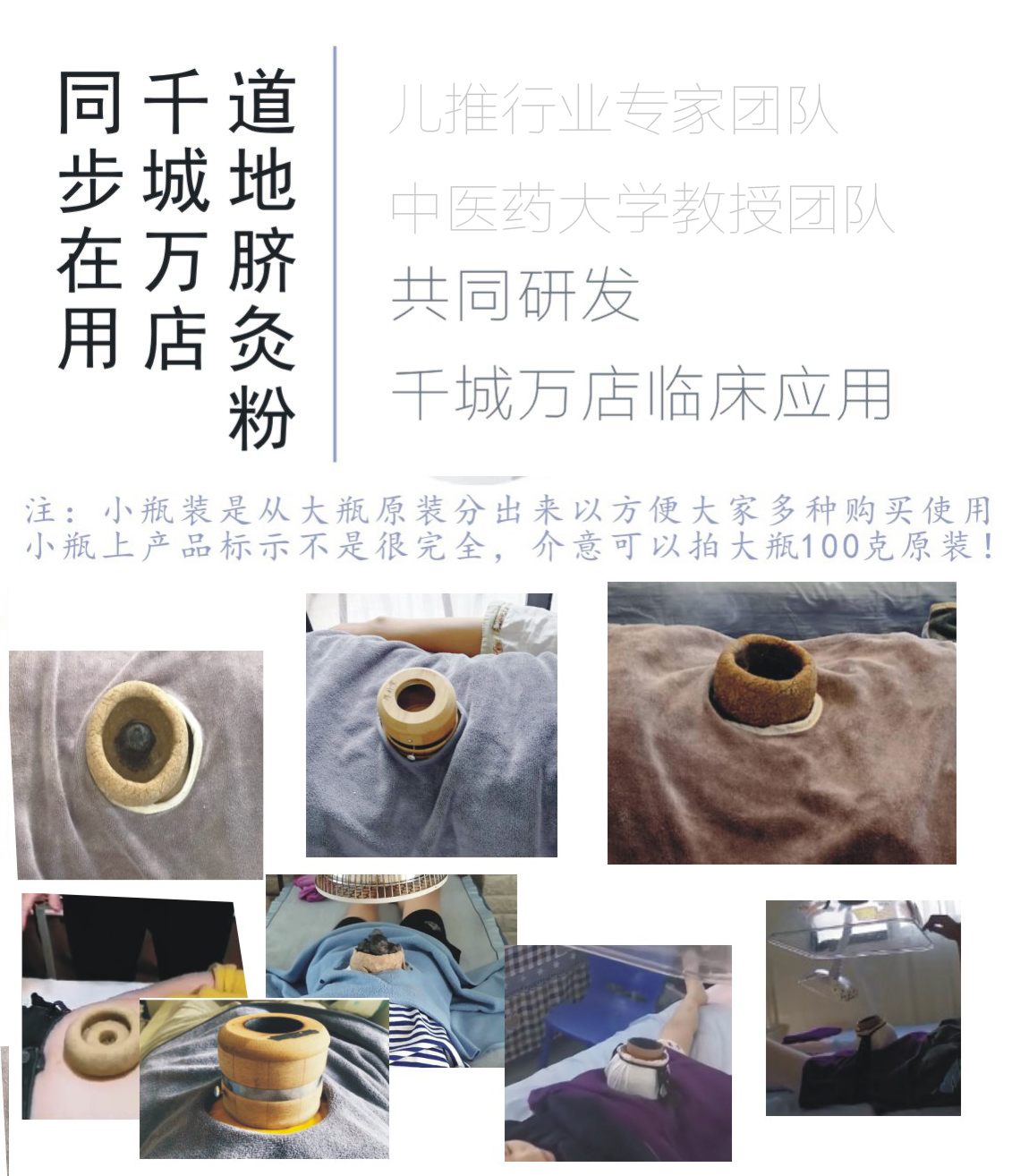 道地脐灸粉

千城万店

同步在用

儿推行业专家团队

中医药大学教授团队

共同研发

千城万店临床应用

注：小瓶装是从大瓶原装分出来以方便大家多种购买使用
小瓶上产品标示不是很完全，介意可以拍大瓶100克原装！