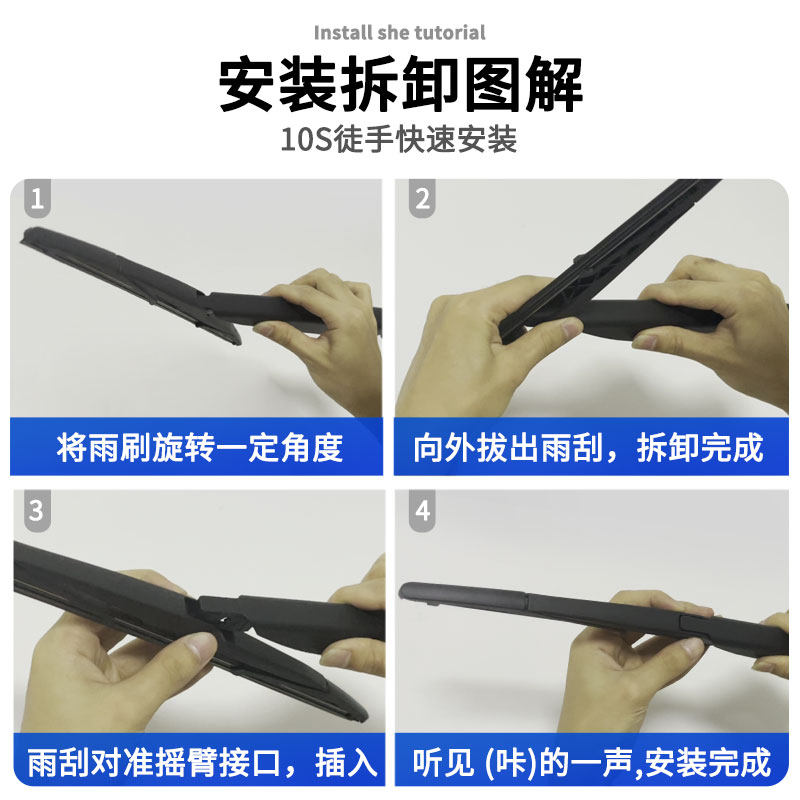 Install she tutorial

安装拆卸图解

10S徒手快速安装

1

将雨刷旋转一定角度

2

向外拔出雨刮，拆卸完成

3

雨刮对准摇臂接口，插入

4

听见 (咔)的一声,安装完成