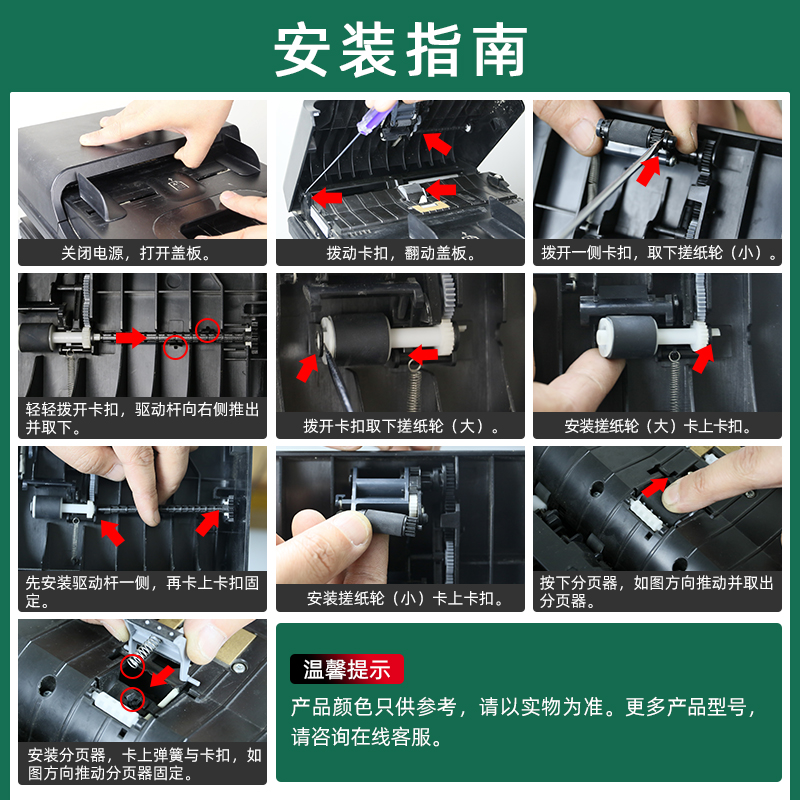 安装指南

关闭电源，打开盖板。

拨动卡扣，翻动盖板。

拨开一侧卡扣，取下搓纸轮（小）。

轻轻拨开卡扣，驱动杆向右侧推出并取下。

拨开卡扣取下搓纸轮（大）。

安装搓纸轮（大）卡上卡扣。

先安装驱动杆一侧，再卡上卡扣固定。

安装搓纸轮（小）卡上卡扣。

按下分页器，如图方向推动并取出分页器。

安装分页器，卡上弹簧与卡扣，如图方向推动分页器固定。

温馨提示

产品颜色只供参考，请以实物为准。更多产品型号，请咨询在线客服。