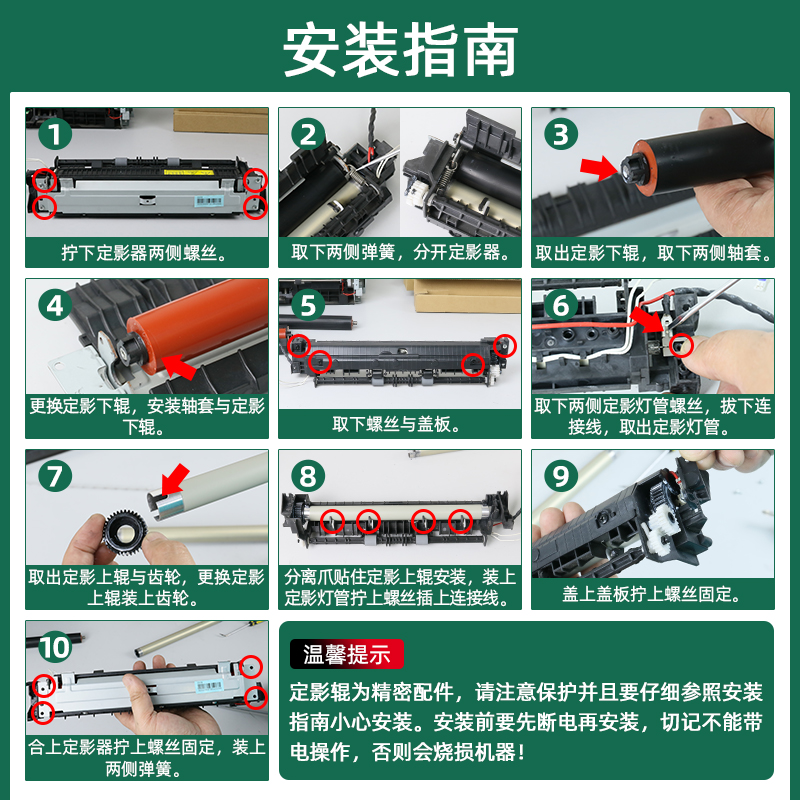 安装指南

1
拧下定影器两侧螺丝。

2
取下两侧弹簧，分开定影器。

3
取出定影下辊，取下两侧轴套。

4
更换定影下辊，安装轴套与定影下辊。

5
取下螺丝与盖板。

6
取下两侧定影灯管螺丝，拔下连接线，取出定影灯管。

7
取出定影上辊与齿轮，更换定影上辊装上齿轮。

8
分离爪贴住定影上辊安装，装上定影灯管拧上螺丝插上连接线。

9
盖上盖板拧上螺丝固定。

10
合上定影器拧上螺丝固定，装上两侧弹簧。

温馨提示
定影辊为精密配件，请注意保护并且要仔细参照安装指南小心安装。安装前要先断电再安装，切记不能带电操作，否则会烧损机器！