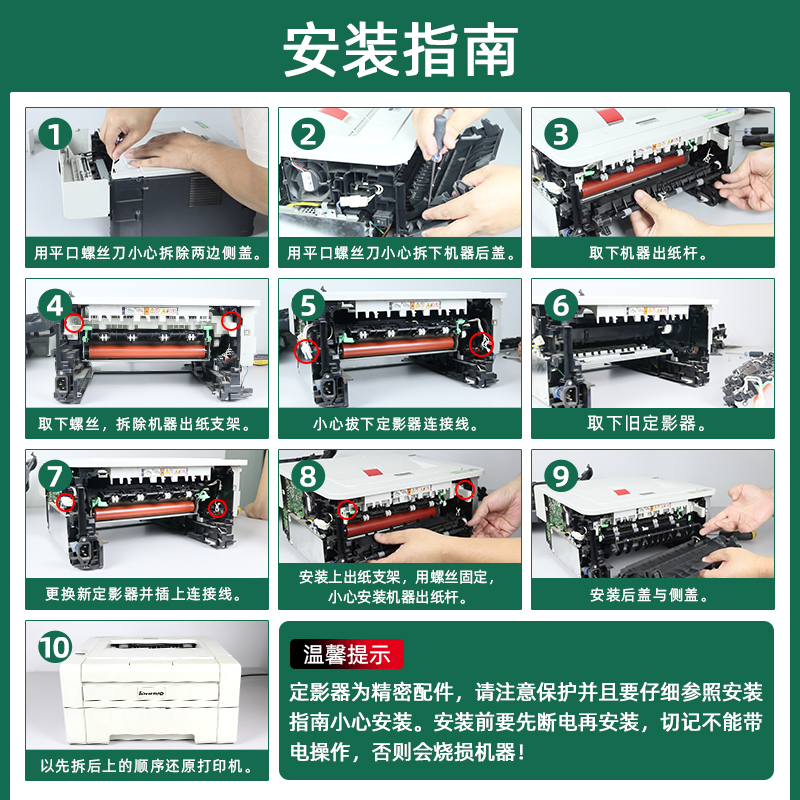 安装指南

1
用平口螺丝刀小心拆除两边侧盖。

2
用平口螺丝刀小心拆下机器后盖。

3
取下机器出纸杆。

4
取下螺丝，拆除机器出纸支架。

5
小心拔下定影器连接线。

6
取下旧定影器。

7
更换新定影器并插上连接线。

8
安装上出纸支架，用螺丝固定，小心安装机器出纸杆。

9
安装后盖与侧盖。

10
以先拆后上的顺序还原打印机。

温馨提示
定影器为精密配件，请注意保护并且要仔细参照安装指南小心安装。安装前要先断电再安装，切记不能带电操作，否则会烧损机器！