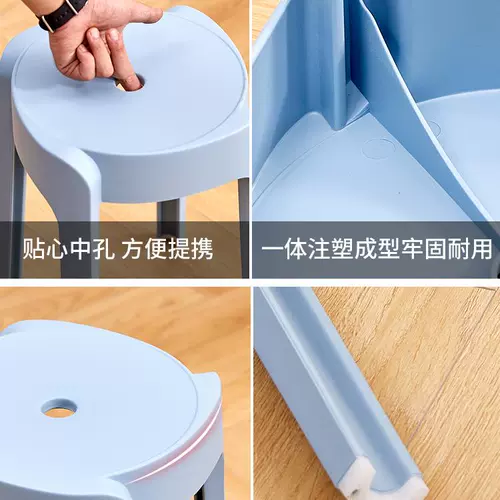 贴心中孔 方便提携

一体注塑成型牢固耐用