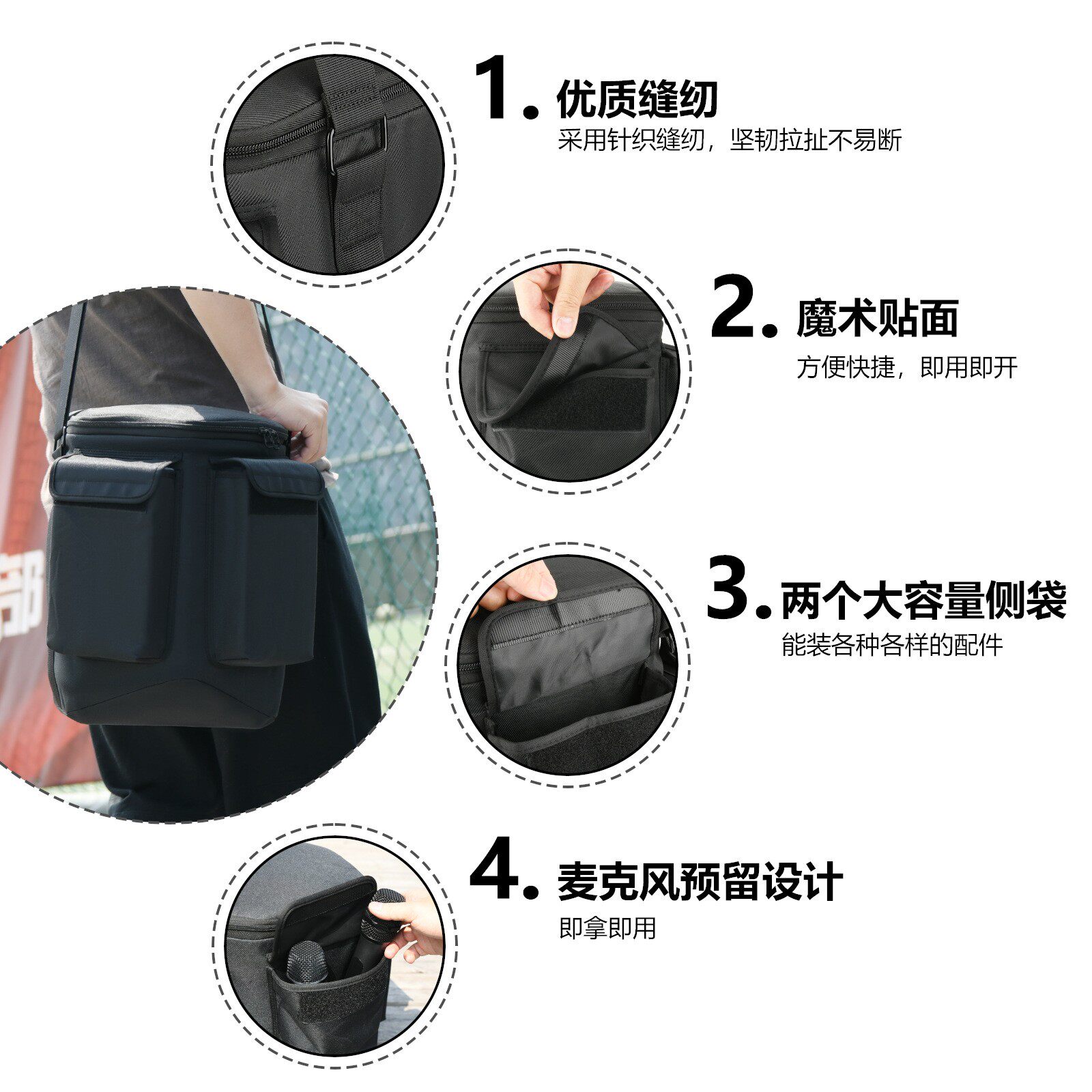 1. 优质缝纫

采用针织缝纫，坚韧拉扯不易断

2. 魔术贴面

方便快捷，即用即开

3. 两个大容量侧袋

能装各种各样的配件

4. 麦克风预留设计

即拿即用