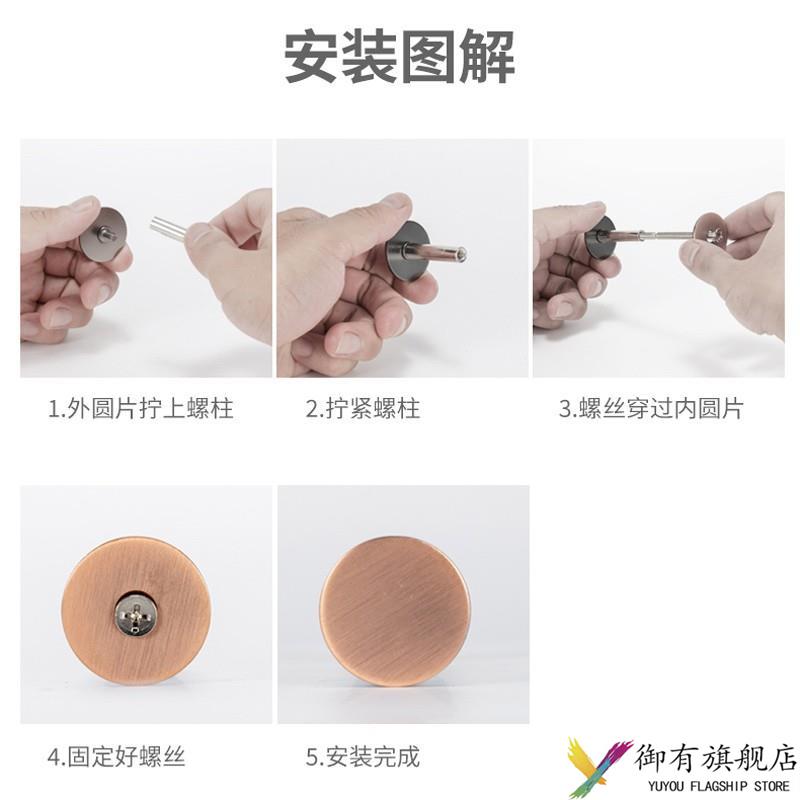 安装图解

1.外圆片拧上螺柱

2.拧紧螺柱

3.螺丝穿过内圆片

4.固定好螺丝

5.安装完成

御有旗舰店
YUYOU FLAGSHIP STORE