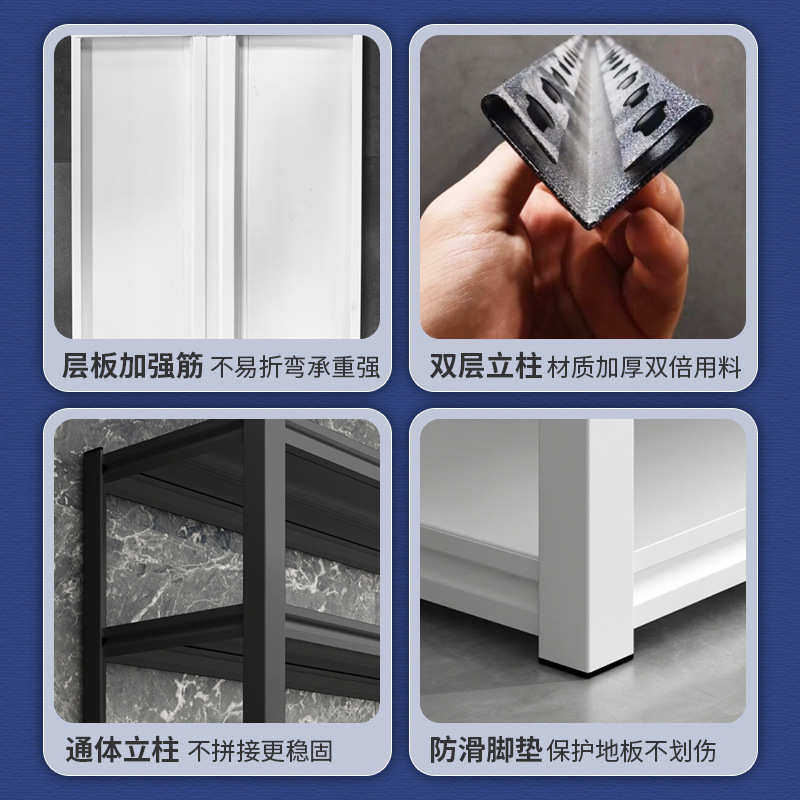 层板加强筋 不易折弯承重强

双层立柱 材质加厚双倍用料

通体立柱 不拼接更稳固

防滑脚垫 保护地板不划伤