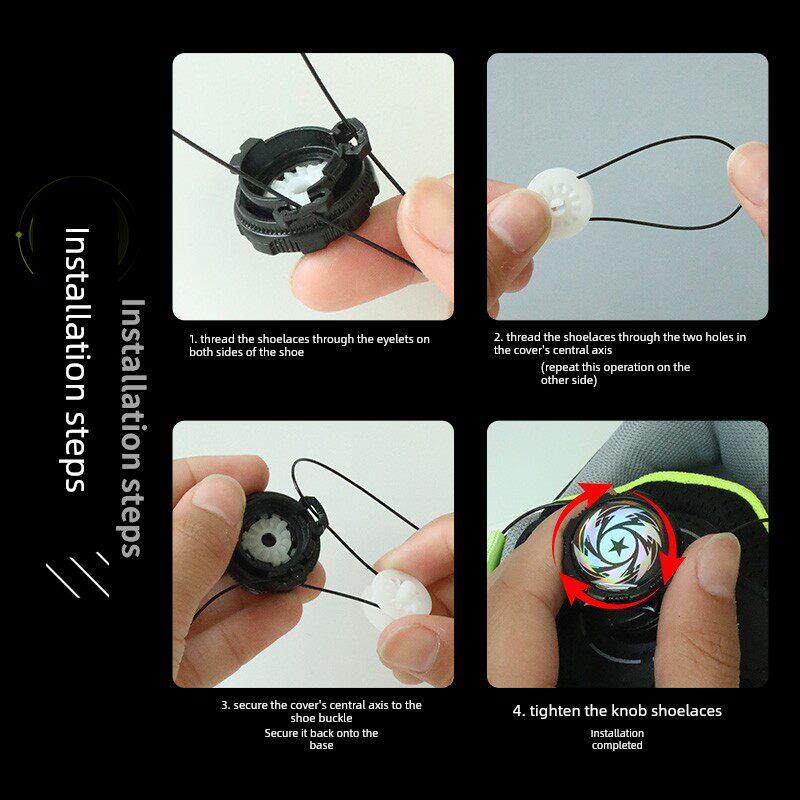 Installation steps

Installation steps

1. thread the shoelaces through the eyelets on both sides of the shoe

2. thread the shoelaces through the two holes in the cover's central axis

(repeat this operation on the other side)

3. secure the cover's central axis to the shoe buckle

Secure it back onto the base

4. tighten the knob shoelaces

Installation completed