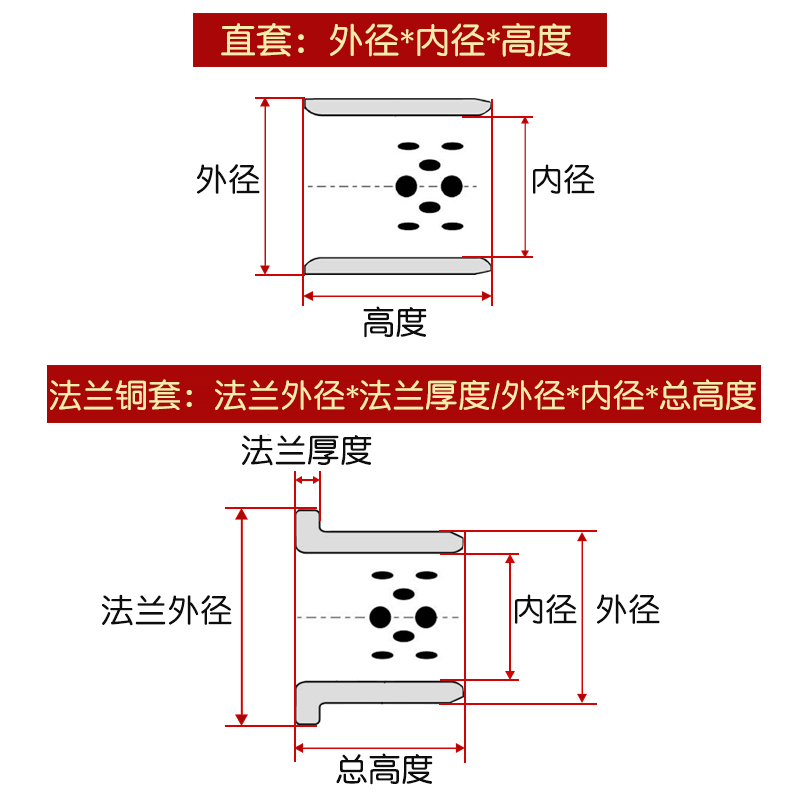 直套：外径*内径*高度

外径

内径

高度

法兰铜套：法兰外径*法兰厚度/外径*内径*总高度

法兰厚度

法兰外径

内径

外径

总高度