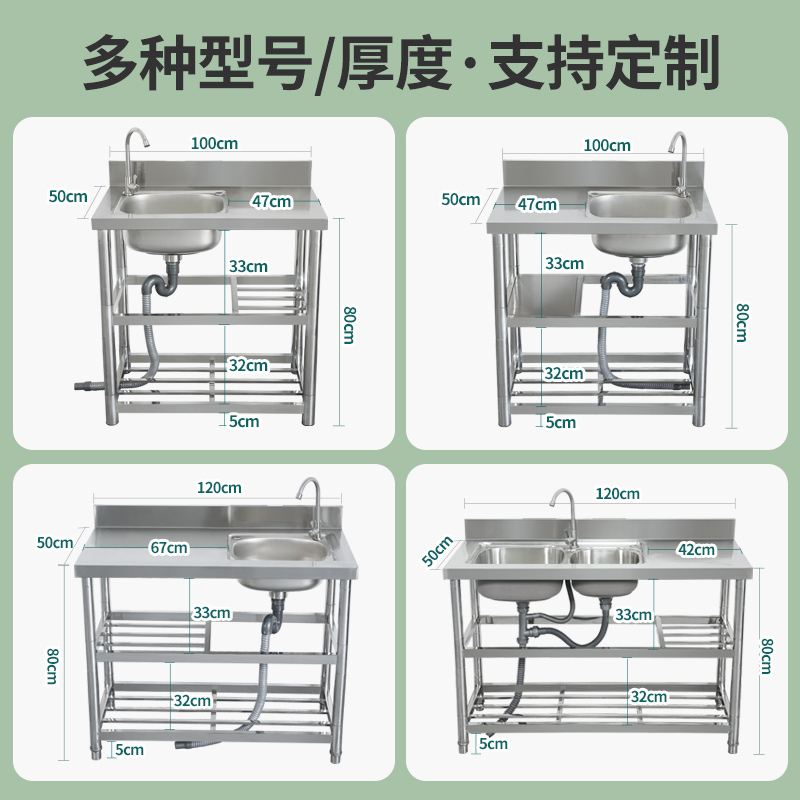 多种型号/厚度·支持定制

100cm
50cm
47cm
33cm
80cm
32cm
5cm

100cm
50cm
47cm
33cm
80cm
32cm
5cm

120cm
50cm
67cm
33cm
80cm
32cm
5cm

120cm
50cm
42cm
33cm
80cm
32cm
5cm