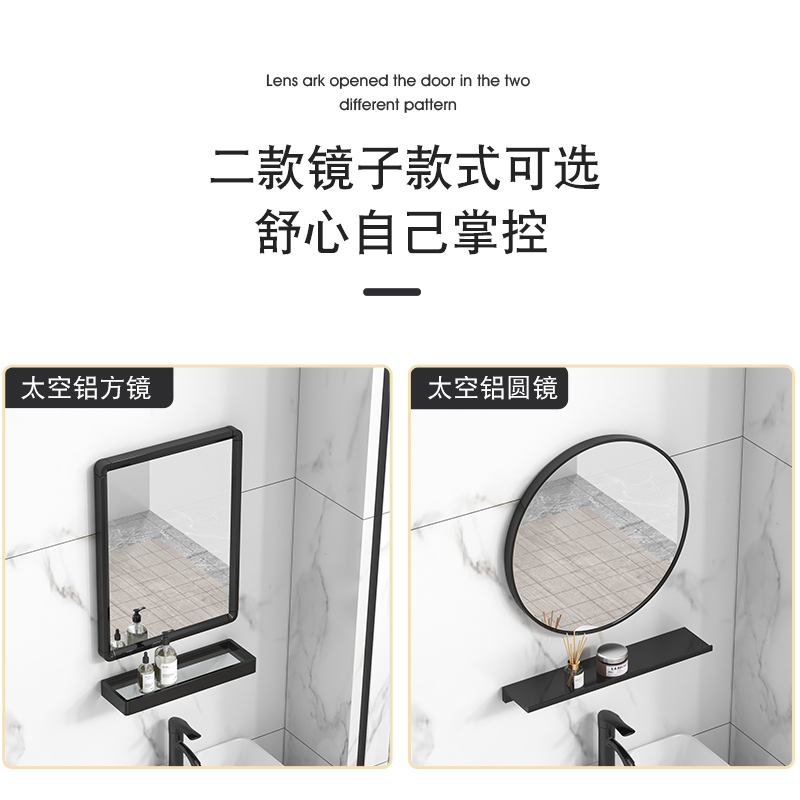 Lens ark opened the door in the two different pattern

二款镜子款式可选
舒心自己掌控

太空铝方镜

太空铝圆镜