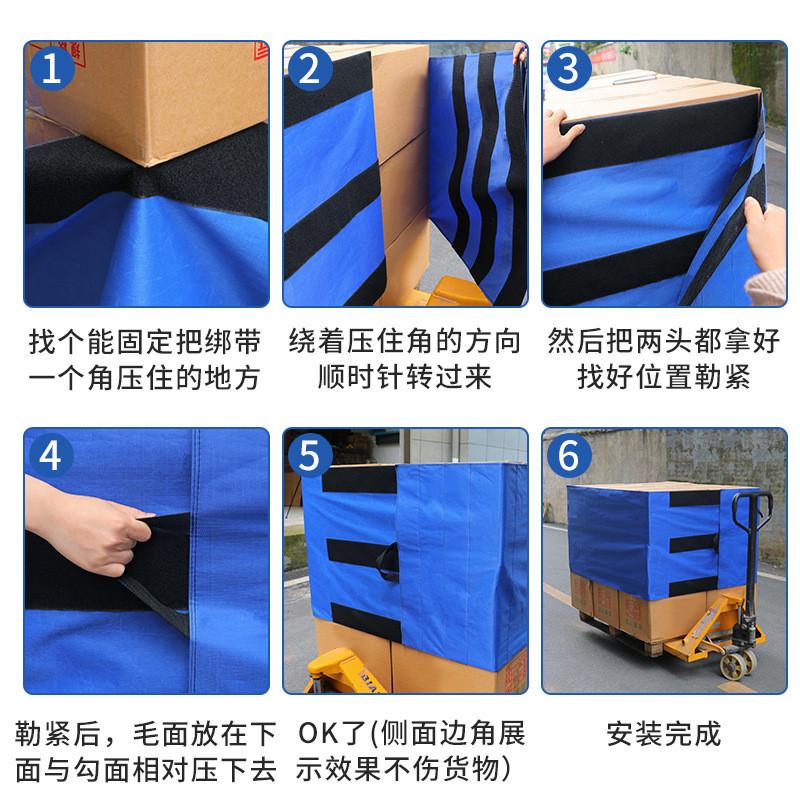 1

找个能固定把绑带一个角压住的地方

2

绕着压住角的方向顺时针转过来

3

然后把两头都拿好找好位置勒紧

4

勒紧后，毛面放在下面与勾面相对压下去

5

OK了(侧面边角展示效果不伤货物)

6

安装完成