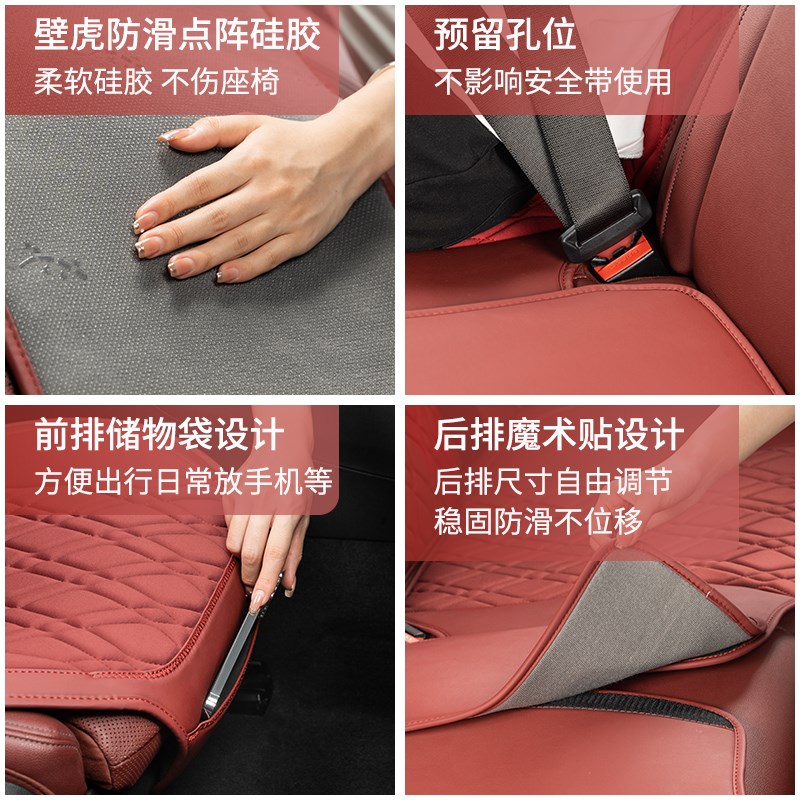 壁虎防滑点阵硅胶
柔软硅胶 不伤座椅

预留孔位
不影响安全带使用

前排储物袋设计
方便出行日常放手机等

后排魔术贴设计
后排尺寸自由调节
稳固防滑不位移